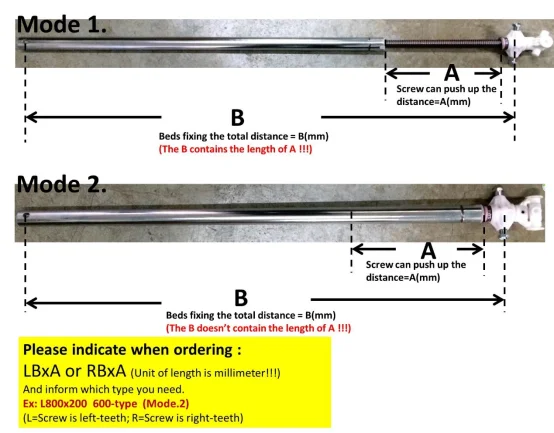 Mode 1.

A

Screw can push up the distance=A(mm)

B

Beds fixing the total distance = B(mm)
(The B contains the length of A !!!)

Mode 2.

A

Screw can push up the distance=A(mm)

B

Beds fixing the total distance = B(mm)
(The B doesn't contain the length of A !!!)

Please indicate when ordering :
LBxA or RBxA (Unit of length is millimeter!!!)
And inform which type you need.
Ex: L800x200 600-type (Mode.2)
(L=Screw is left-teeth; R=Screw is right-teeth)