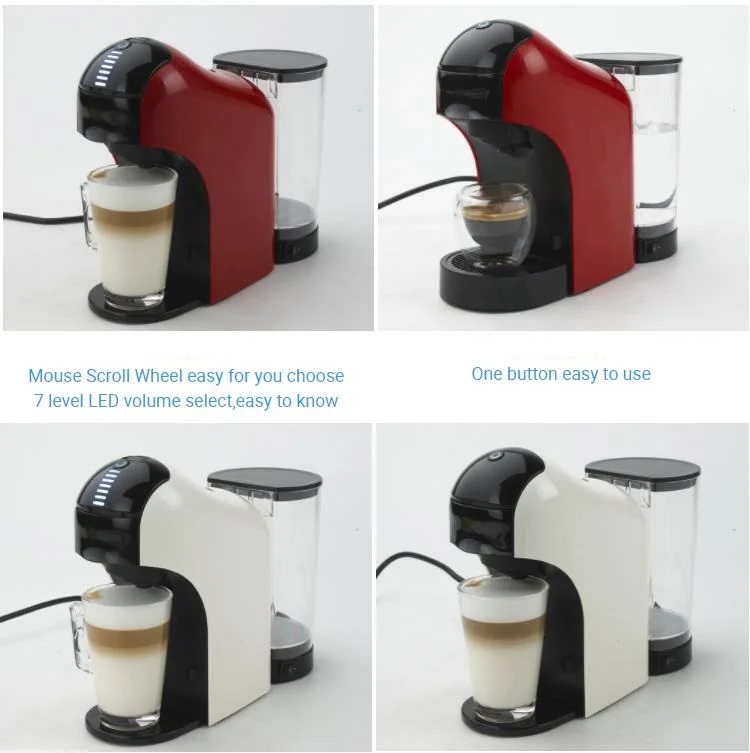 Mouse Scroll Wheel easy for you choose
7 level LED volume select,easy to know

One button easy to use