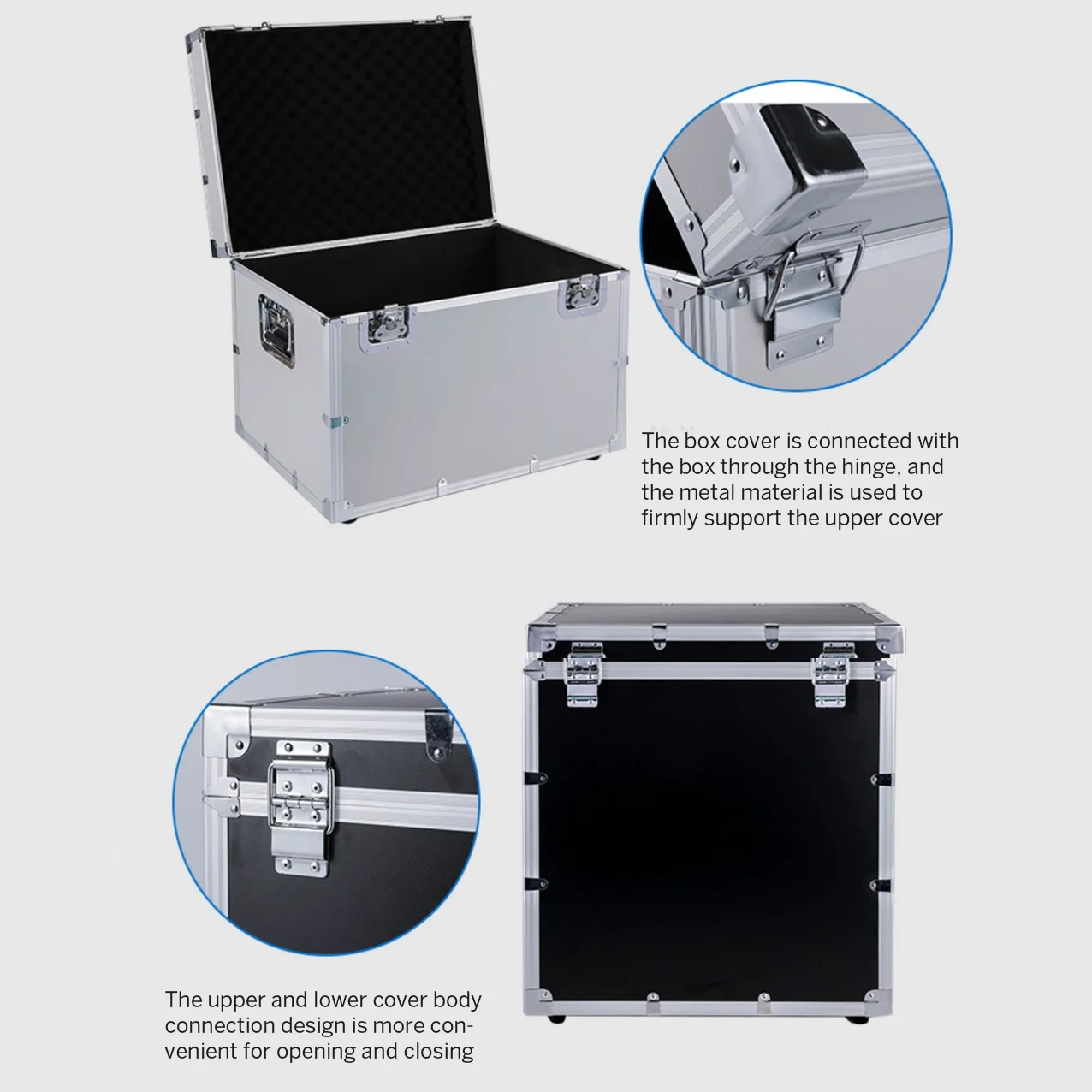 The box cover is connected with the box through the hinge, and the metal material is used to firmly support the upper cover

The upper and lower cover body connection design is more convenient for opening and closing