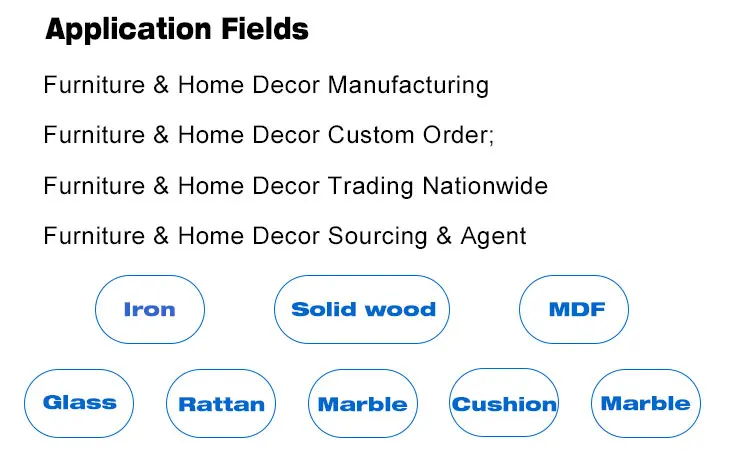 Application Fields

Furniture & Home Decor Manufacturing

Furniture & Home Decor Custom Order;

Furniture & Home Decor Trading Nationwide

Furniture & Home Decor Sourcing & Agent

Iron

Solid wood

MDF

Glass

Rattan

Marble

Cushion

Marble