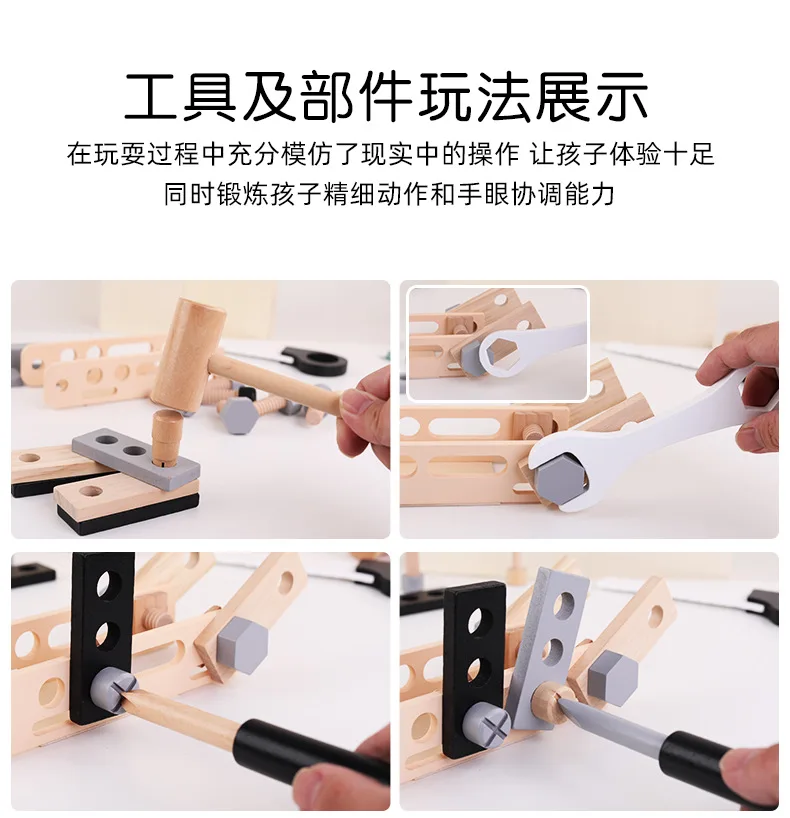 工具及部件玩法展示

在玩耍过程中充分模仿了现实中的操作 让孩子体验十足
同时锻炼孩子精细动作和手眼协调能力