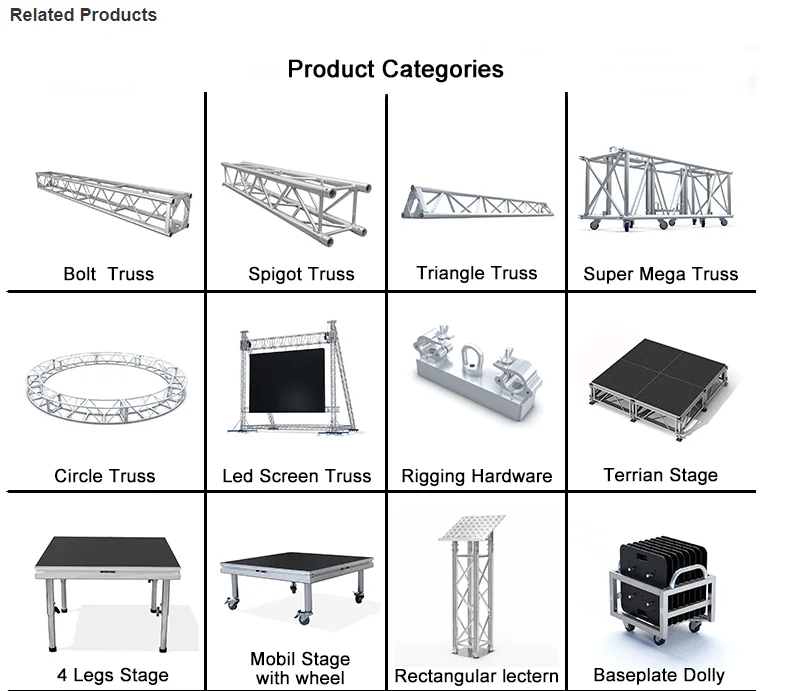 Related Products

Product Categories

| Bolt Truss | Spigot Truss | Triangle Truss | Super Mega Truss |
|---|---|---|---|
| Circle Truss | Led Screen Truss | Rigging Hardware | Terrian Stage |
| 4 Legs Stage | Mobil Stage with wheel | Rectangular lectern | Baseplate Dolly |