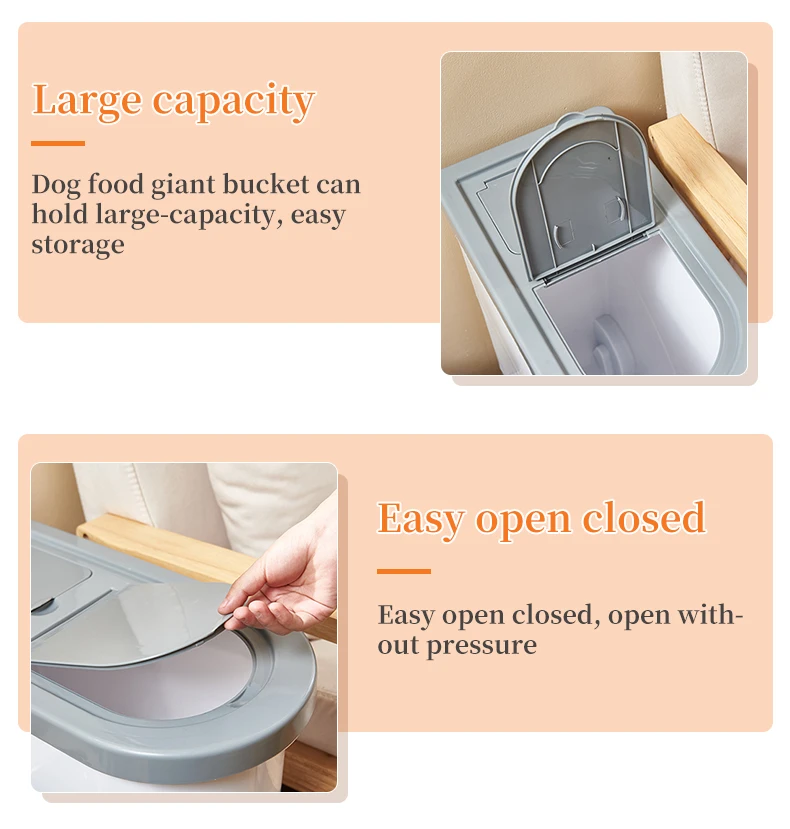 Large capacity

Dog food giant bucket can hold large-capacity, easy storage

Easy open closed

Easy open closed, open without pressure