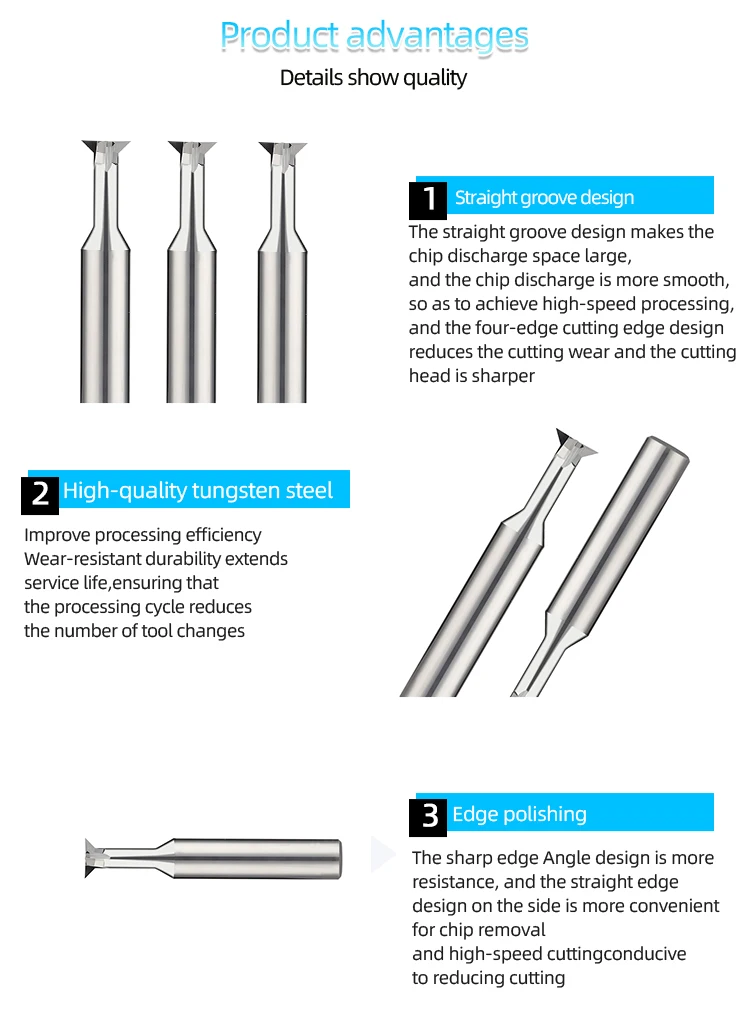 Product advantages
Details show quality

1 Straight groove design
The straight groove design makes the chip discharge space large, and the chip discharge is more smooth, so as to achieve high-speed processing, and the four-edge cutting edge design reduces the cutting wear and the cutting head is sharper

2 High-quality tungsten steel
Improve processing efficiency Wear-resistant durability extends service life,ensuring that the processing cycle reduces the number of tool changes

3 Edge polishing
The sharp edge Angle design is more resistance, and the straight edge design on the side is more convenient for chip removal and high-speed cuttingconducive to reducing cutting