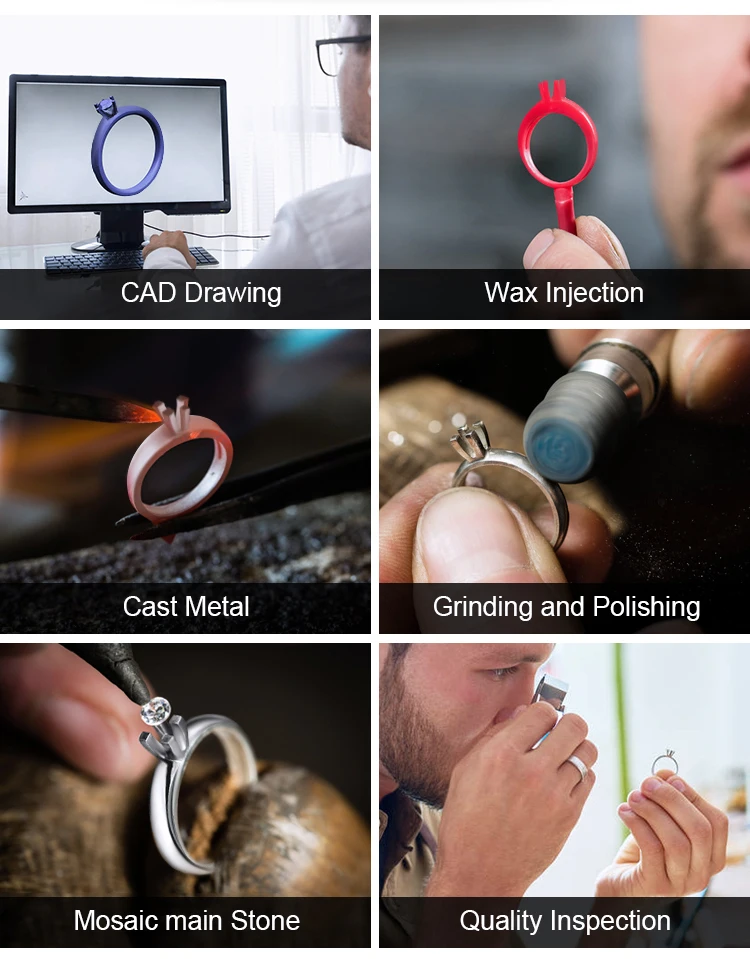 CAD Drawing

Wax Injection

Cast Metal

Grinding and Polishing

Mosaic main Stone

Quality Inspection