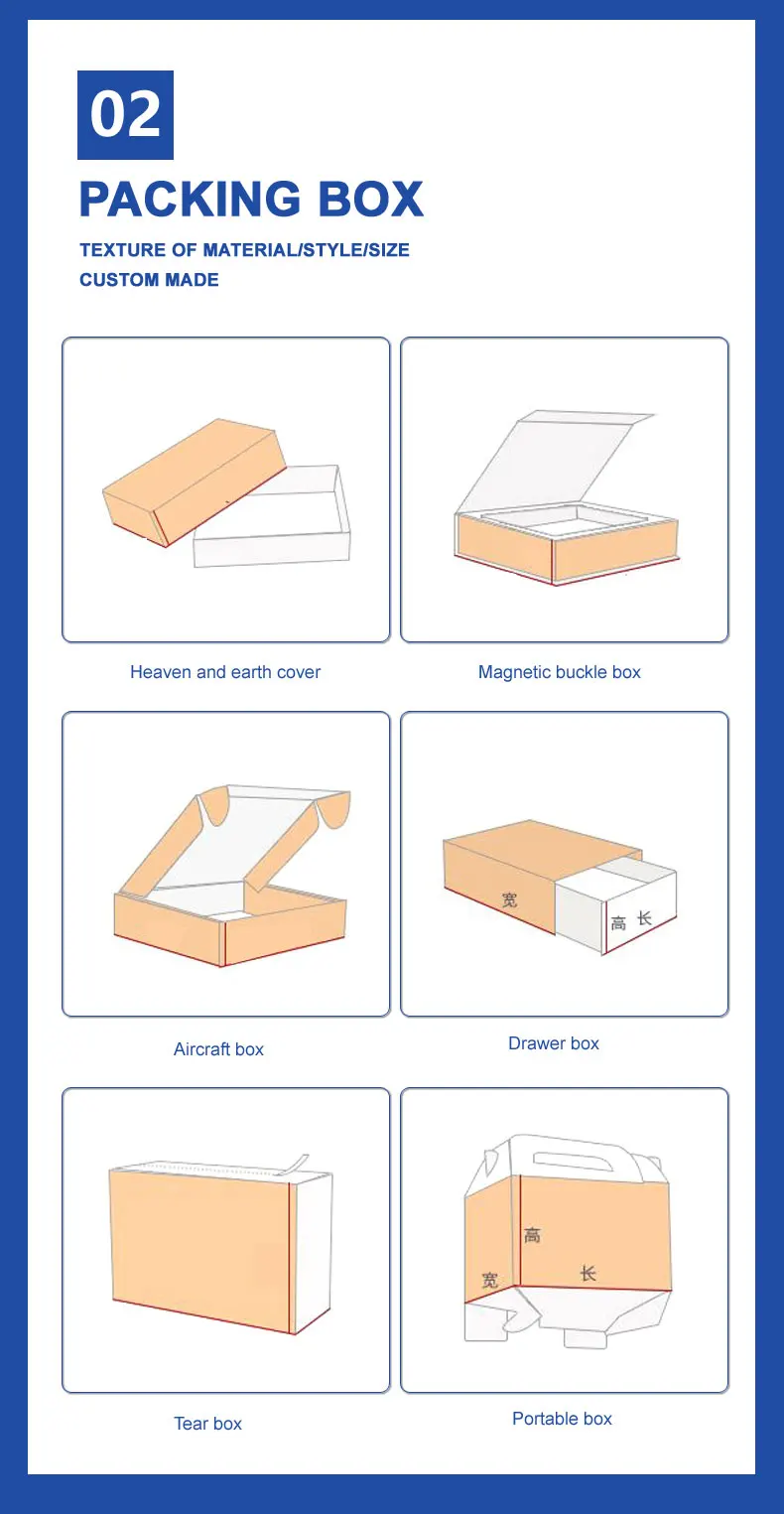 02

PACKING BOX

TEXTURE OF MATERIAL/STYLE/SIZE
CUSTOM MADE

Heaven and earth cover

Magnetic buckle box

Aircraft box

宽
高 长

Drawer box

Tear box

高
宽 长

Portable box