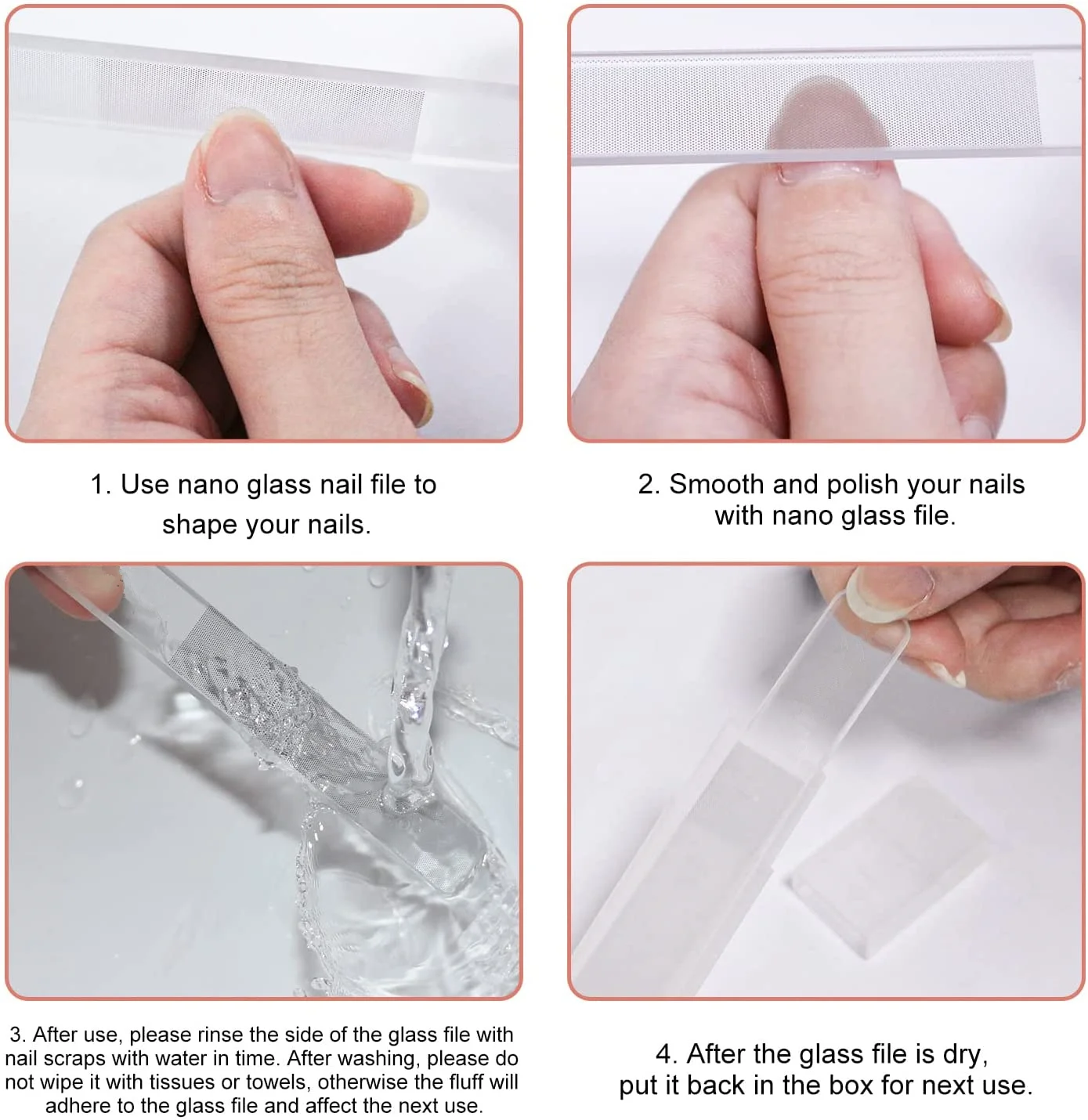 1. Use nano glass nail file to shape your nails.

2. Smooth and polish your nails with nano glass file.

3. After use, please rinse the side of the glass file with nail scraps with water in time. After washing, please do not wipe it with tissues or towels, otherwise the fluff will adhere to the glass file and affect the next use.

4. After the glass file is dry, put it back in the box for next use.