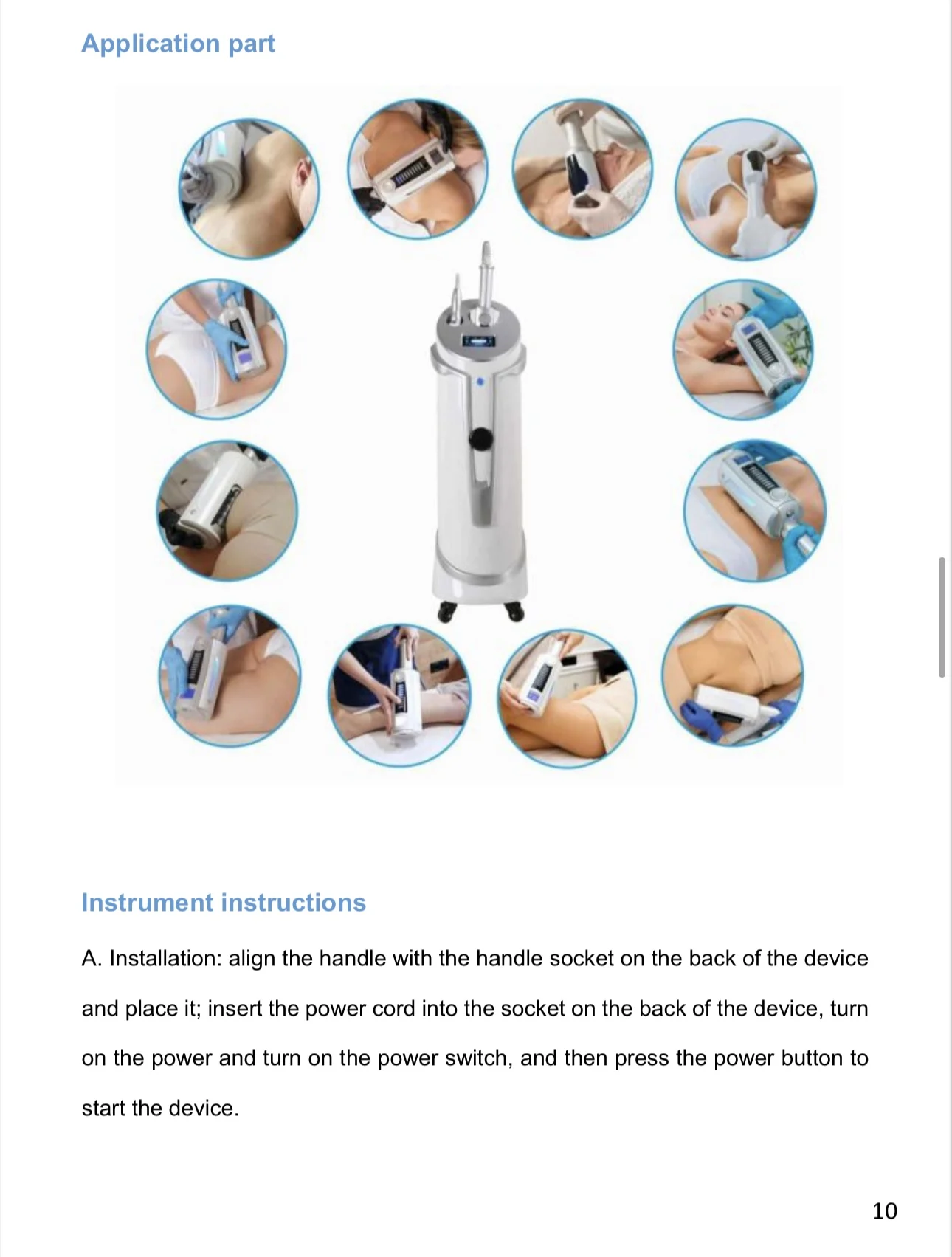 Application part

Instrument instructions

A. Installation: align the handle with the handle socket on the back of the device and place it; insert the power cord into the socket on the back of the device, turn on the power and turn on the power switch, and then press the power button to start the device.

10