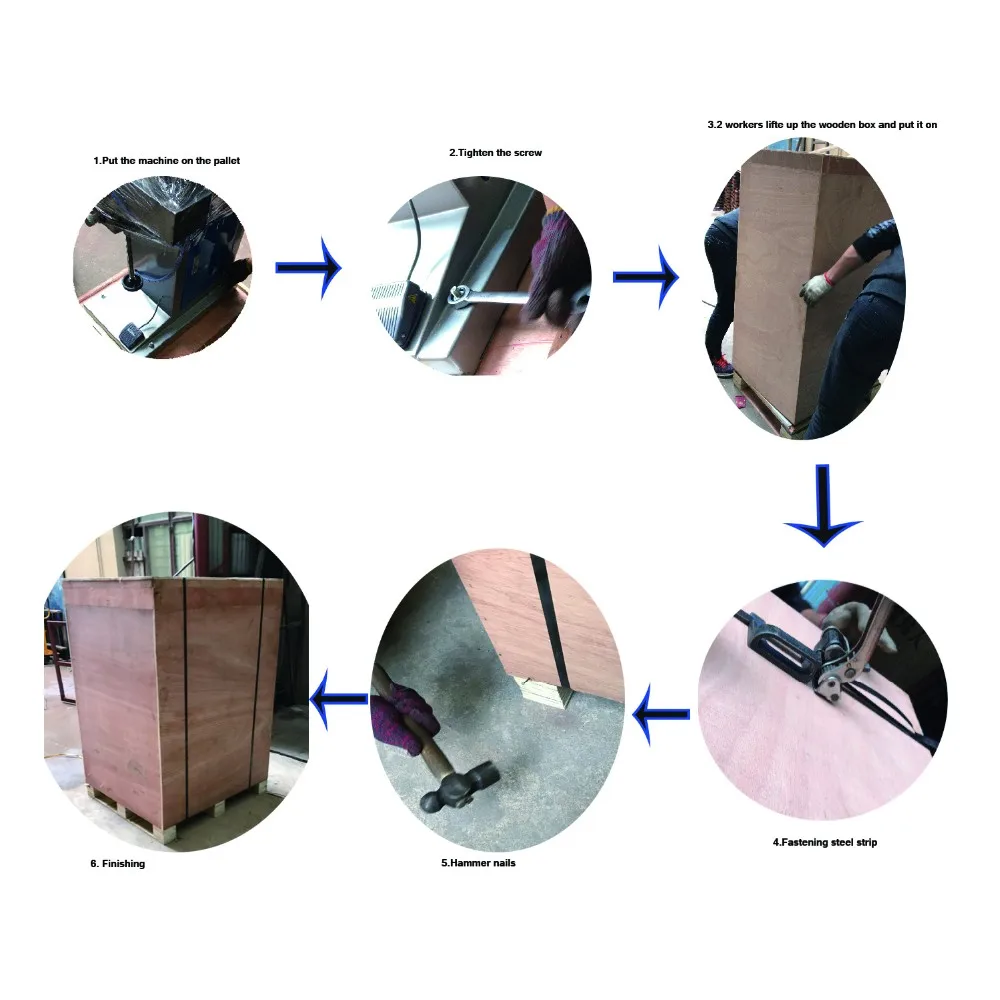 1.Put the machine on the pallet

2.Tighten the screw

3.2 workers lifte up the wooden box and put it on

4.Fastening steel strip

5.Hammer nails

6. Finishing