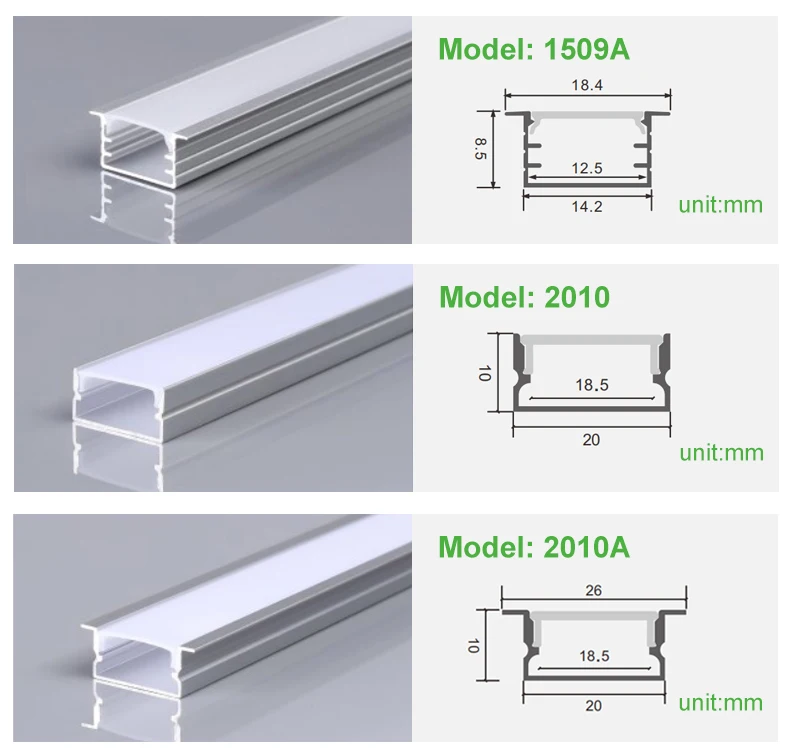 Model: 1509A

18.4

8.5

12.5

14.2

unit:mm

Model: 2010

10

18.5

20

unit:mm

Model: 2010A

26

10

18.5

20

unit:mm