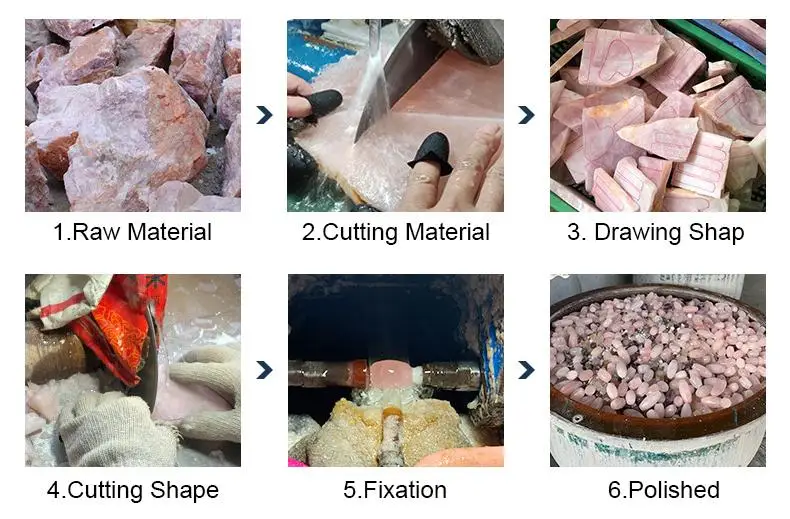 1.Raw Material

2.Cutting Material

3. Drawing Shap

4.Cutting Shape

5.Fixation

6.Polished