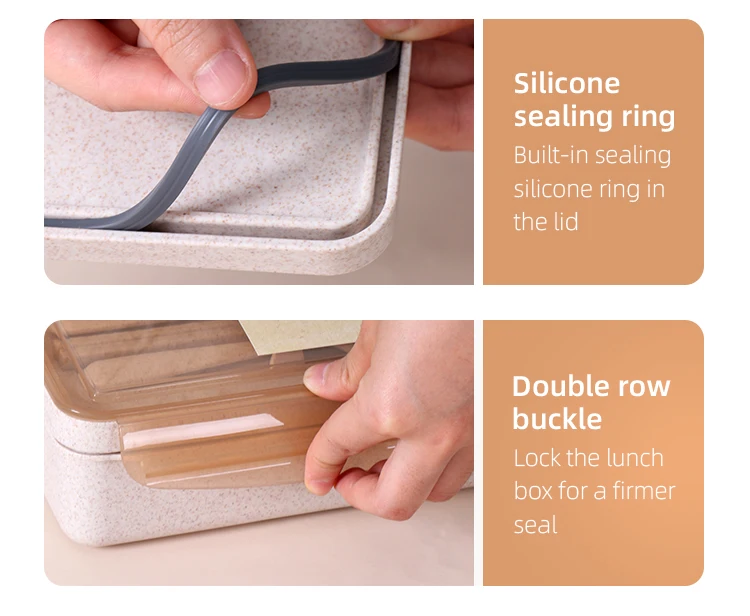 Silicone sealing ring
Built-in sealing silicone ring in the lid

Double row buckle
Lock the lunch box for a firmer seal