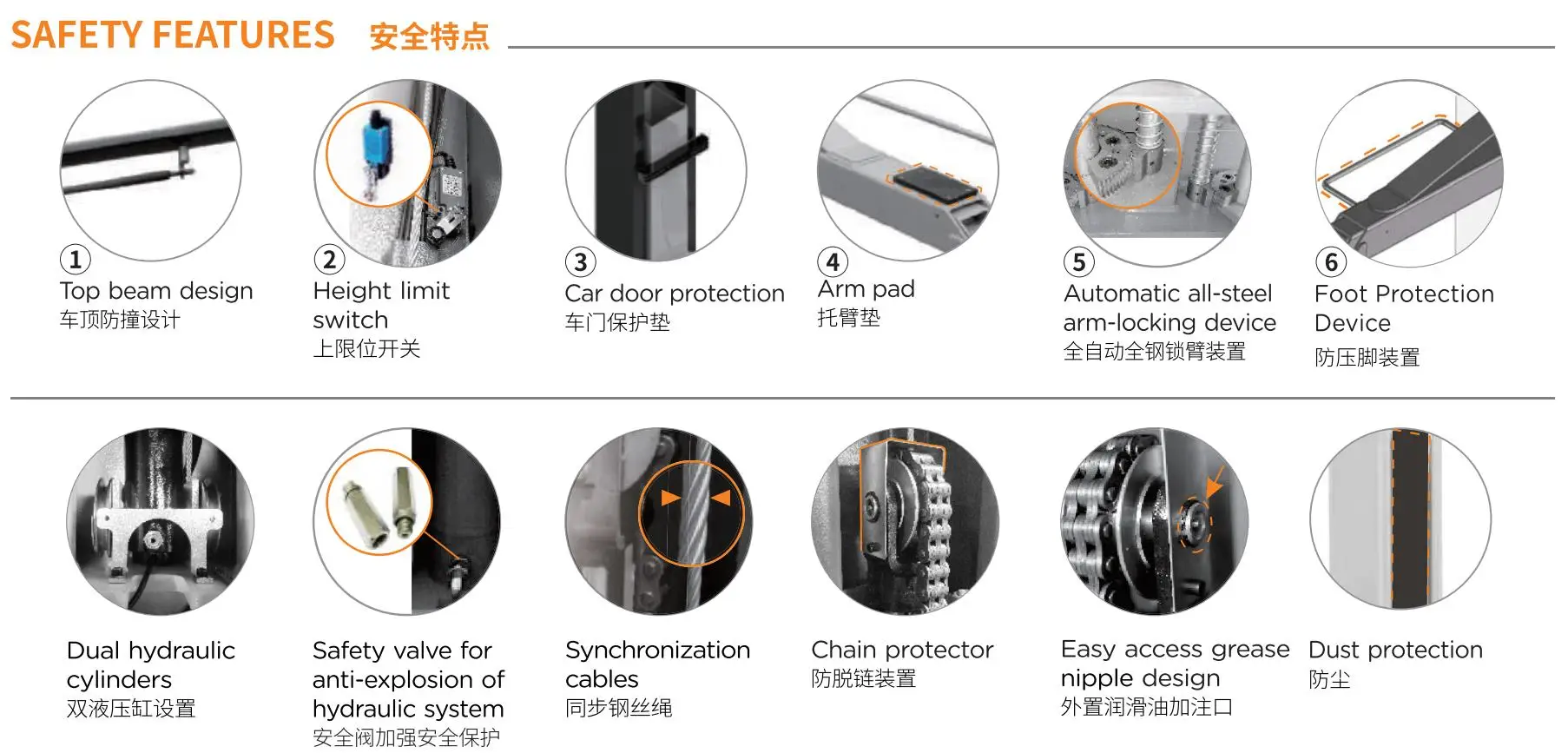 SAFETY FEATURES 安全特点

1
Top beam design
车顶防撞设计

2
Height limit switch
上限位开关

3
Car door protection
车门保护垫

4
Arm pad
托臂垫

5
Automatic all-steel arm-locking device
全自动全钢锁臂装置

6
Foot Protection Device
防压脚装置

Dual hydraulic cylinders
双液压缸设置

Safety valve for anti-explosion of hydraulic system
安全阀加强安全保护

Synchronization cables
同步钢丝绳

Chain protector
防脱链装置

Easy access grease nipple design
外置润滑油加注口

Dust protection
防尘