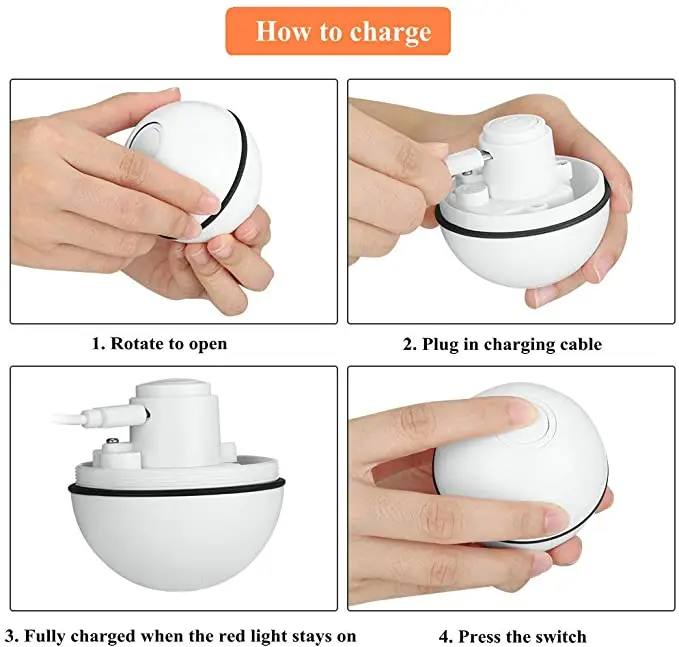 How to charge

1. Rotate to open

2. Plug in charging cable

3. Fully charged when the red light stays on

4. Press the switch