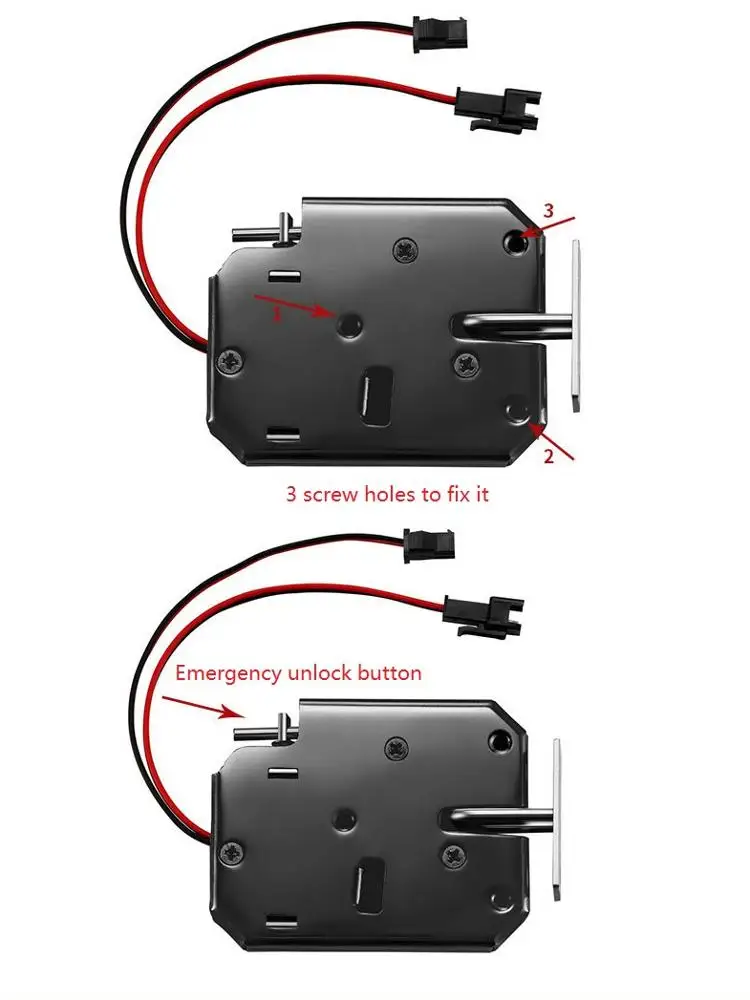 3
1
2
3 screw holes to fix it
Emergency unlock button