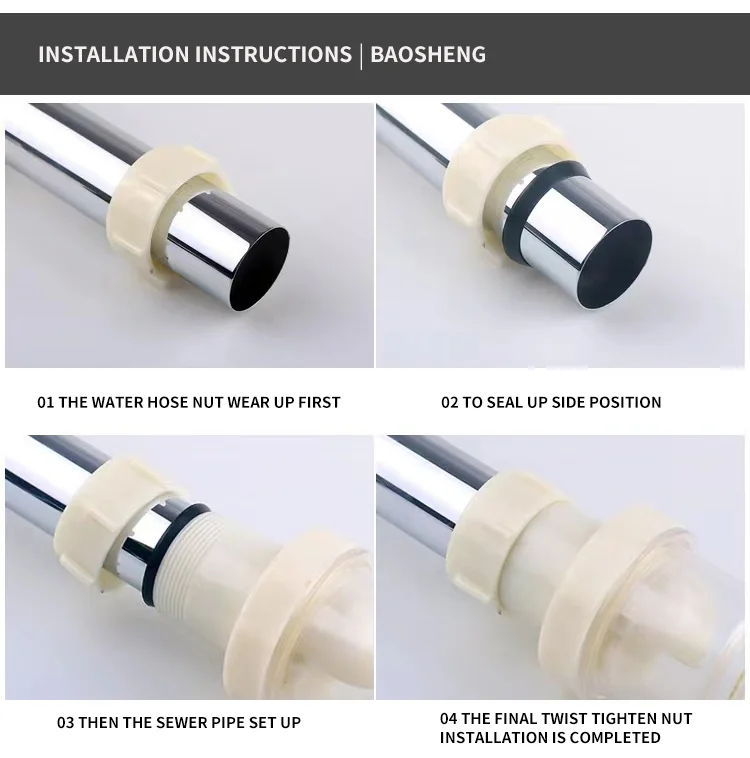 INSTALLATION INSTRUCTIONS | BAOSHENG

01 THE WATER HOSE NUT WEAR UP FIRST

02 TO SEAL UP SIDE POSITION

03 THEN THE SEWER PIPE SET UP

04 THE FINAL TWIST TIGHTEN NUT INSTALLATION IS COMPLETED