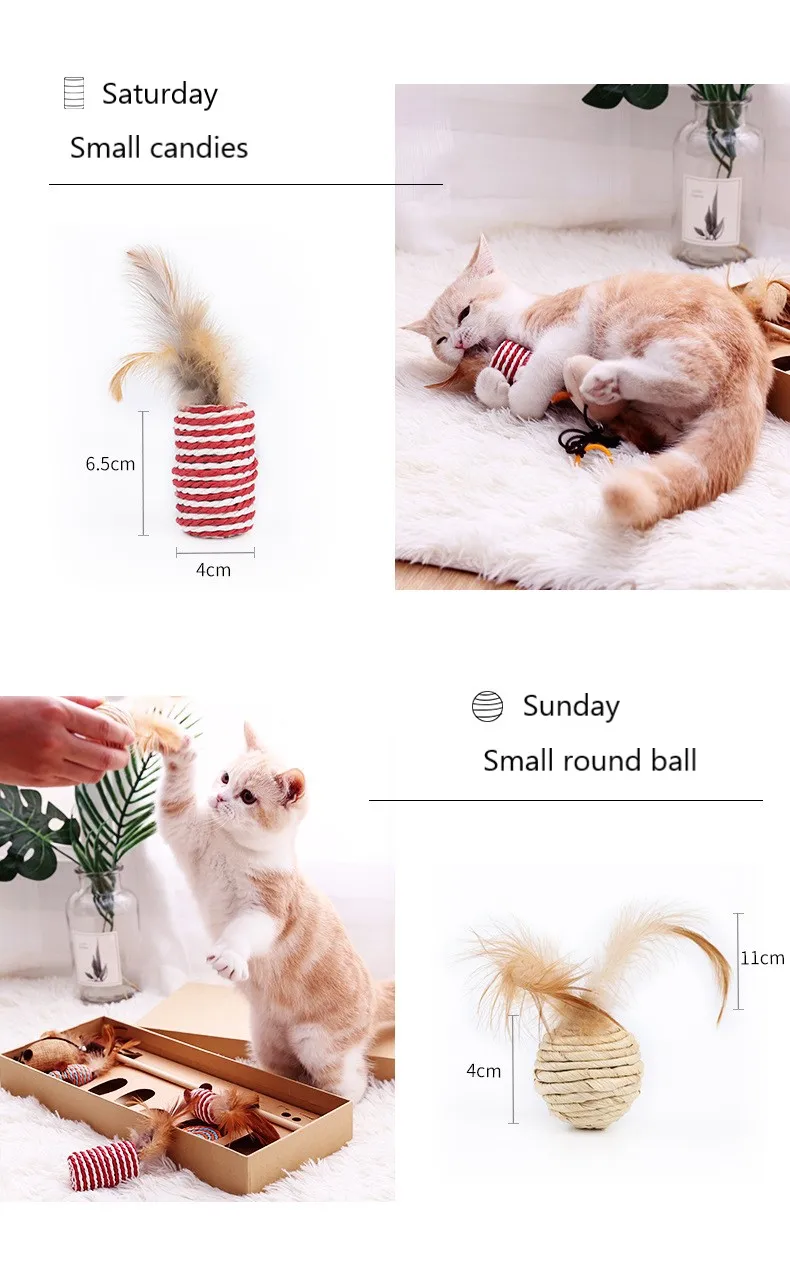 Saturday

Small candies

6.5cm

4cm

Sunday

Small round ball

11cm

4cm