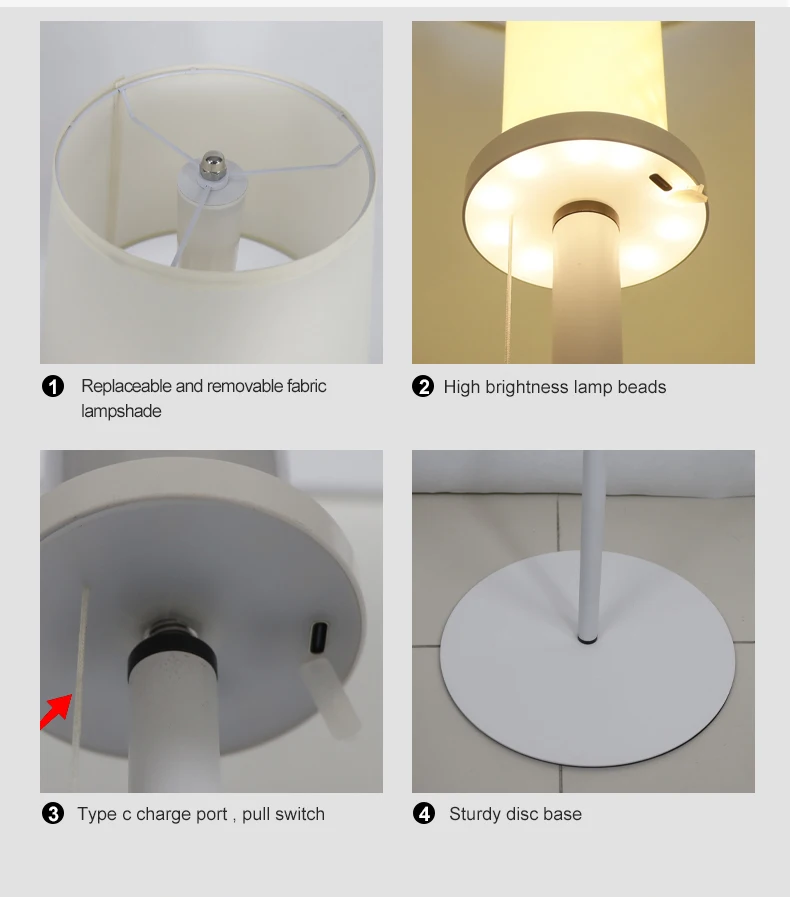 1 Replaceable and removable fabric lampshade

2 High brightness lamp beads

3 Type c charge port , pull switch

4 Sturdy disc base