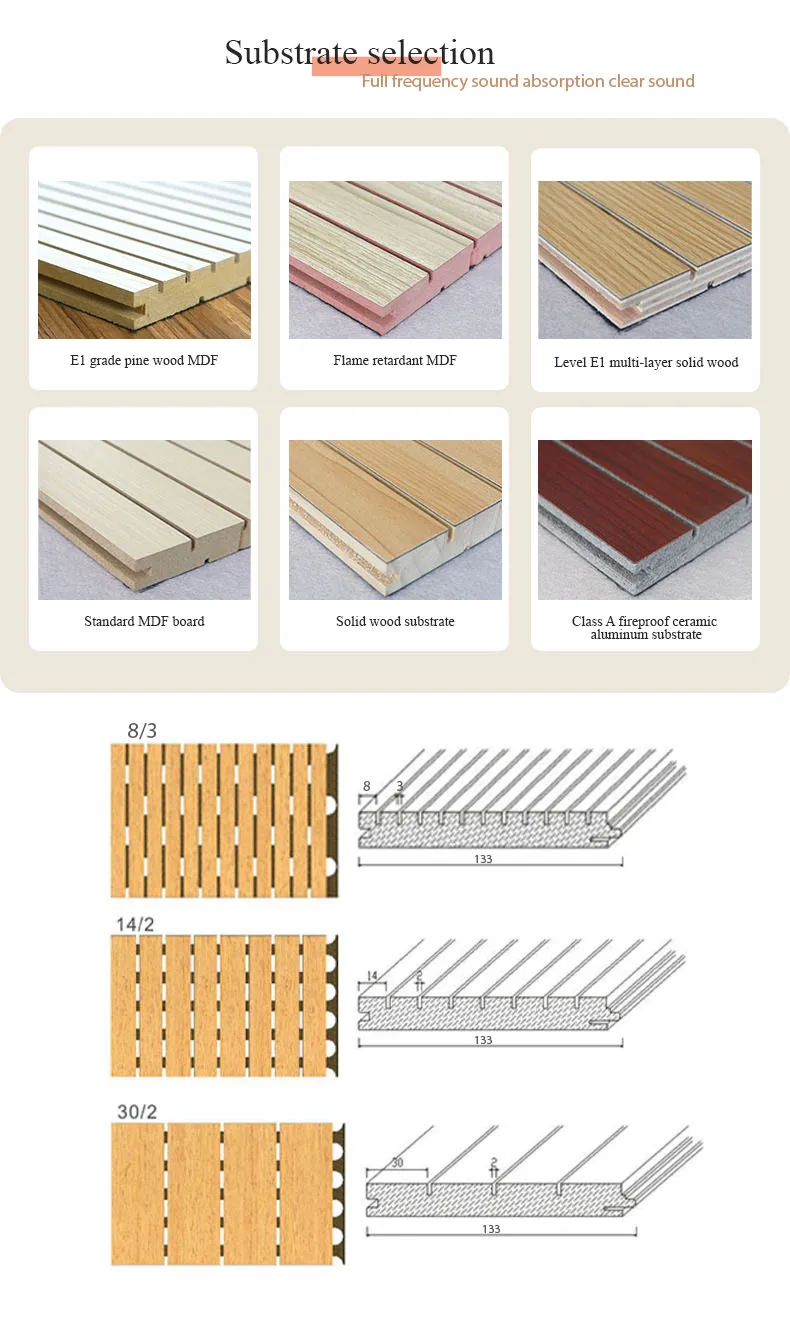 Substrate selection
Full frequency sound absorption clear sound

E1 grade pine wood MDF

Flame retardant MDF

Level E1 multi-layer solid wood

Standard MDF board

Solid wood substrate

Class A fireproof ceramic aluminum substrate

8/3

8
3
133

14/2

14
2
133

30/2

30
2
133