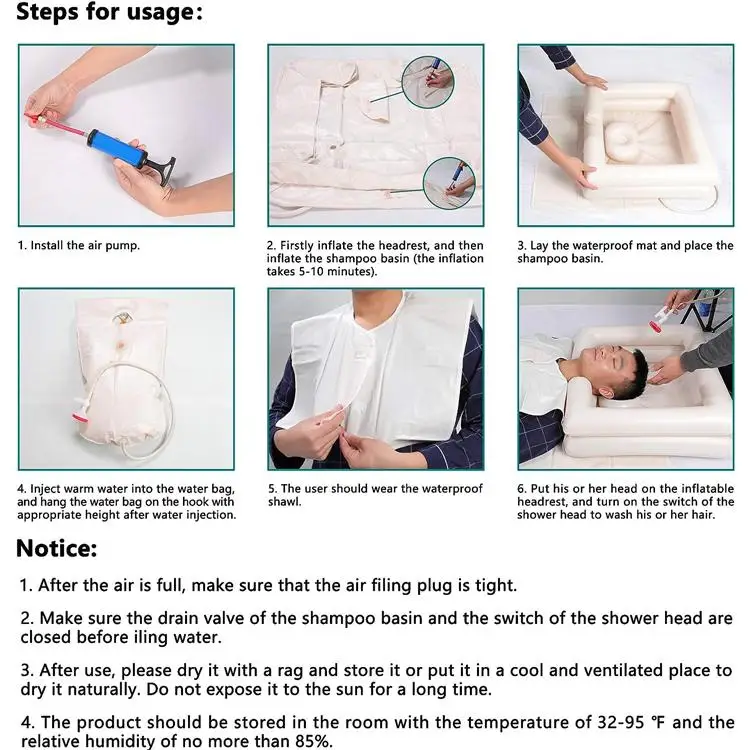 Steps for usage:

1. Install the air pump.

2. Firstly inflate the headrest, and then inflate the shampoo basin (the inflation takes 5-10 minutes).

3. Lay the waterproof mat and place the shampoo basin.

4. Inject warm water into the water bag, and hang the water bag on the hook with appropriate height after water injection.

5. The user should wear the waterproof shawl.

6. Put his or her head on the inflatable headrest, and turn on the switch of the shower head to wash his or her hair.

Notice:

1. After the air is full, make sure that the air filing plug is tight.

2. Make sure the drain valve of the shampoo basin and the switch of the shower head are closed before iling water.

3. After use, please dry it with a rag and store it or put it in a cool and ventilated place to dry it naturally. Do not expose it to the sun for a long time.

4. The product should be stored in the room with the temperature of 32-95 ℉ and the relative humidity of no more than 85%.