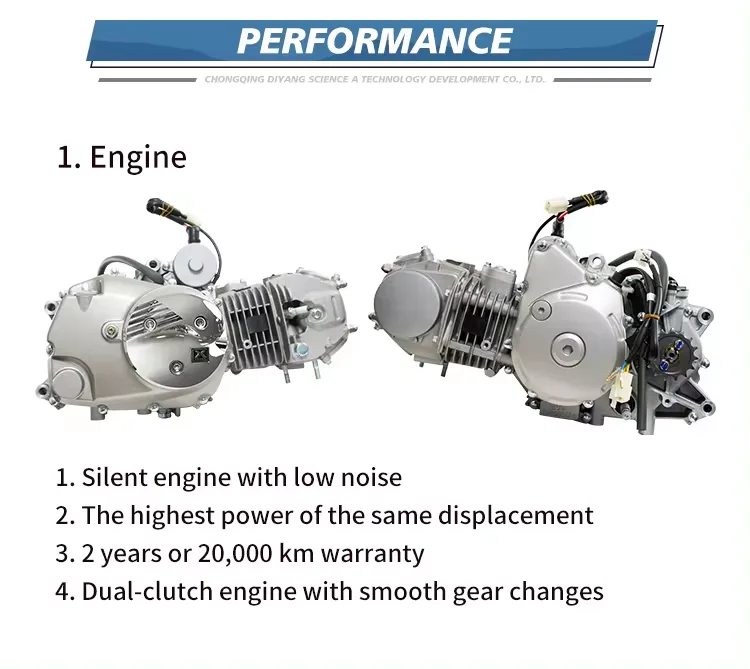 PERFORMANCE

CHONGQING DIYANG SCIENCE A TECHNOLOGY DEVELOPMENT CO., LTD.

1. Engine

1. Silent engine with low noise
2. The highest power of the same displacement
3. 2 years or 20,000 km warranty
4. Dual-clutch engine with smooth gear changes