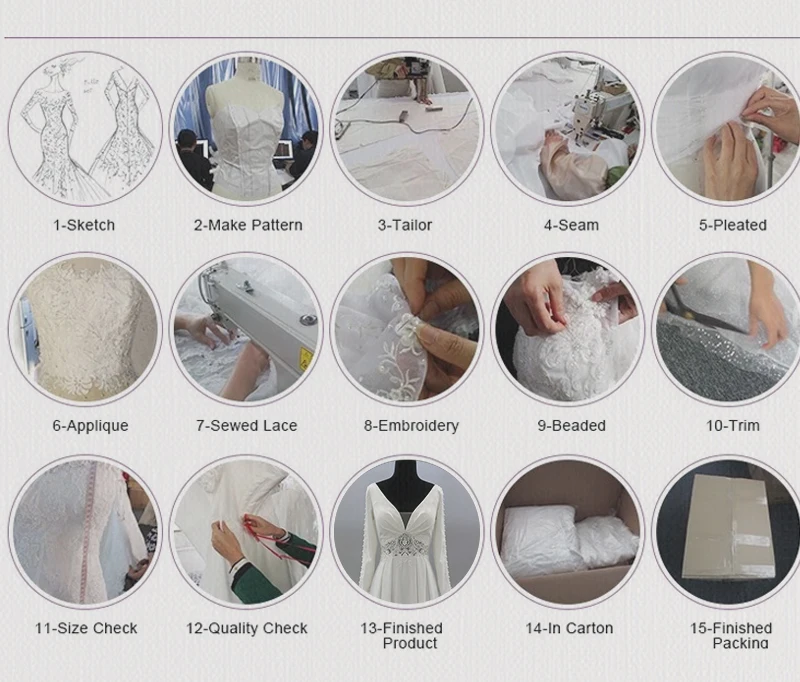 1-Sketch
2-Make Pattern
3-Tailor
4-Seam
5-Pleated

6-Applique
7-Sewed Lace
8-Embroidery
9-Beaded
10-Trim

11-Size Check
12-Quality Check
13-Finished Product
14-In Carton
15-Finished Packing