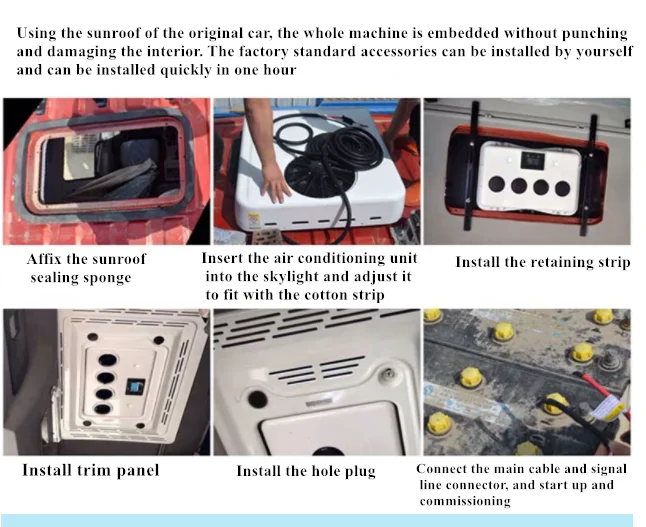 Using the sunroof of the original car, the whole machine is embedded without punching and damaging the interior. The factory standard accessories can be installed by yourself and can be installed quickly in one hour

Affix the sunroof sealing sponge

Insert the air conditioning unit into the skylight and adjust it to fit with the cotton strip

Install the retaining strip

Install trim panel

Install the hole plug

Connect the main cable and signal line connector, and start up and commissioning