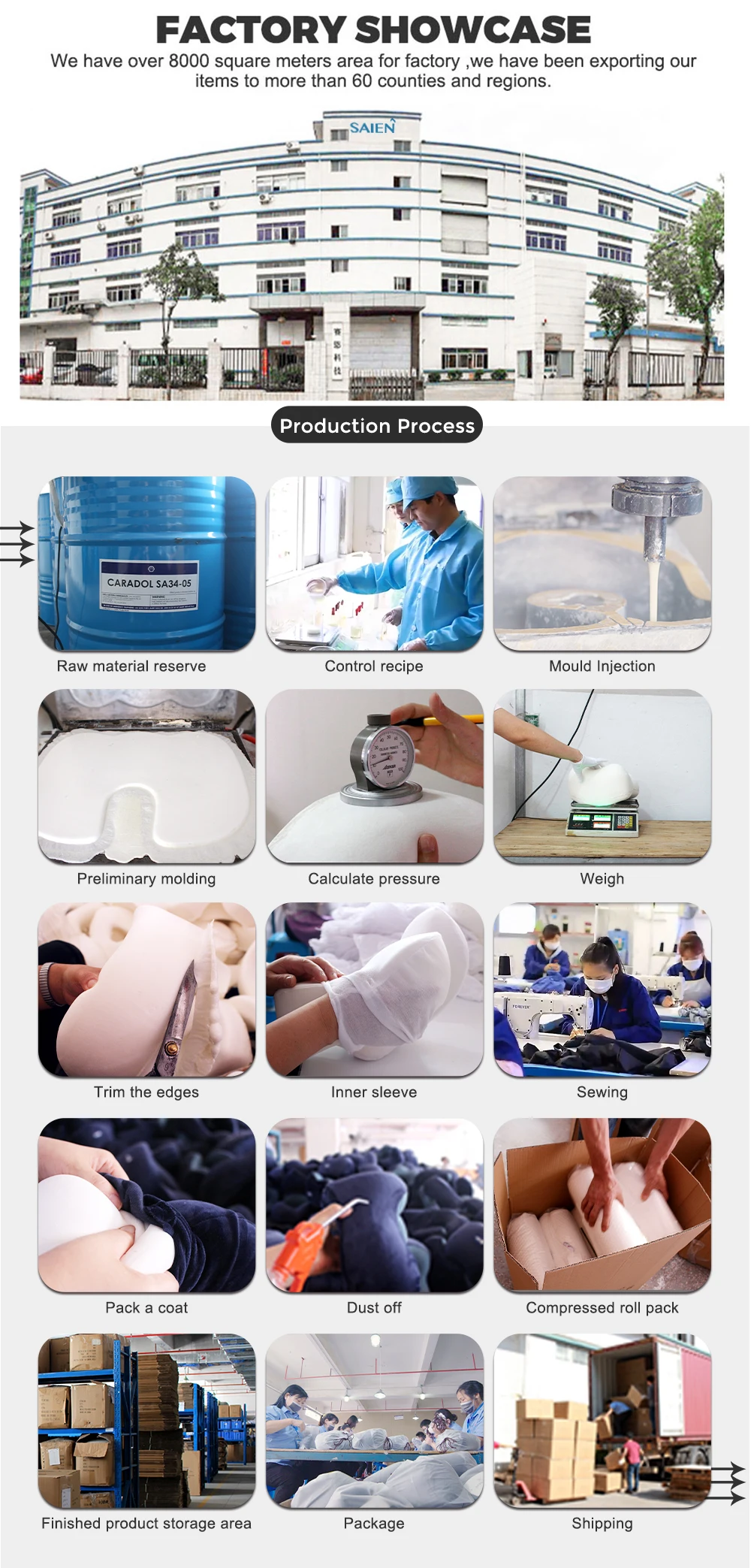 FACTORY SHOWCASE

We have over 8000 square meters area for factory ,we have been exporting our items to more than 60 counties and regions.

SAIEN

Production Process

CARADOL SA34-05

Raw material reserve

Control recipe

Mould Injection

Preliminary molding

Calculate pressure

Weigh

Trim the edges

Inner sleeve

Sewing

Pack a coat

Dust off

Compressed roll pack

Finished product storage area

Package

Shipping