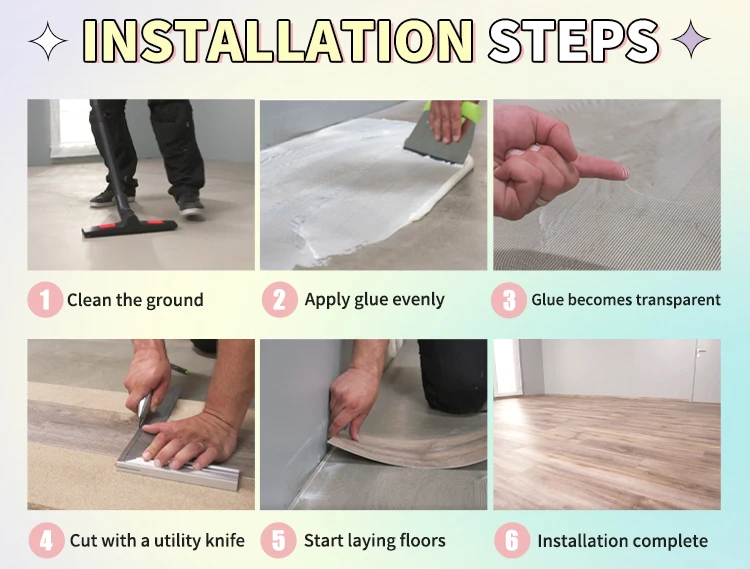 INSTALLATION STEPS

1 Clean the ground

2 Apply glue evenly

3 Glue becomes transparent

4 Cut with a utility knife

5 Start laying floors

6 Installation complete