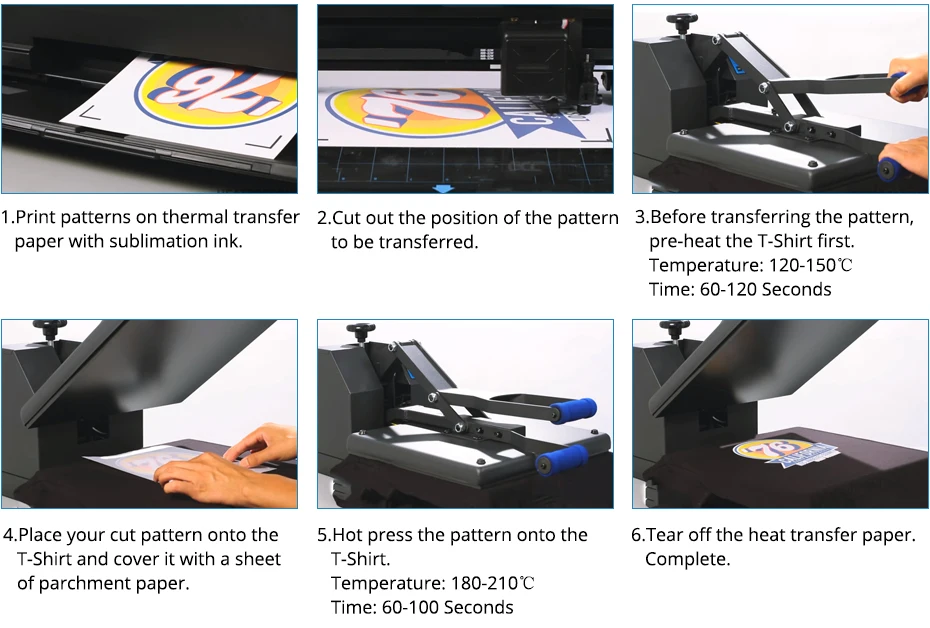 1.Print patterns on thermal transfer paper with sublimation ink.

2.Cut out the position of the pattern to be transferred.

3.Before transferring the pattern, pre-heat the T-Shirt first.
Temperature: 120-150℃
Time: 60-120 Seconds

4.Place your cut pattern onto the T-Shirt and cover it with a sheet of parchment paper.

5.Hot press the pattern onto the T-Shirt.
Temperature: 180-210℃
Time: 60-100 Seconds

6.Tear off the heat transfer paper. Complete.