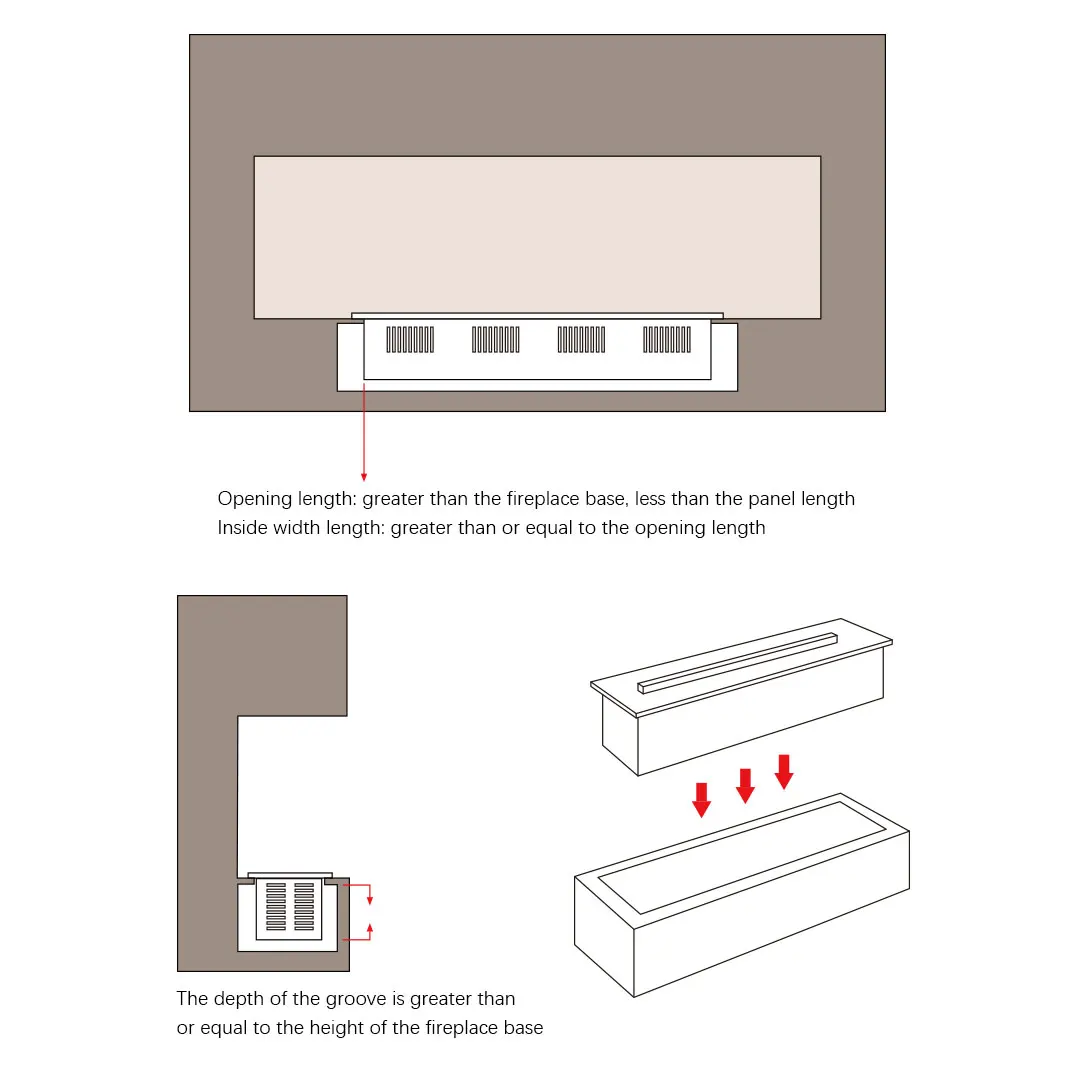 Opening length: greater than the fireplace base, less than the panel length
Inside width length: greater than or equal to the opening length

The depth of the groove is greater than or equal to the height of the fireplace base