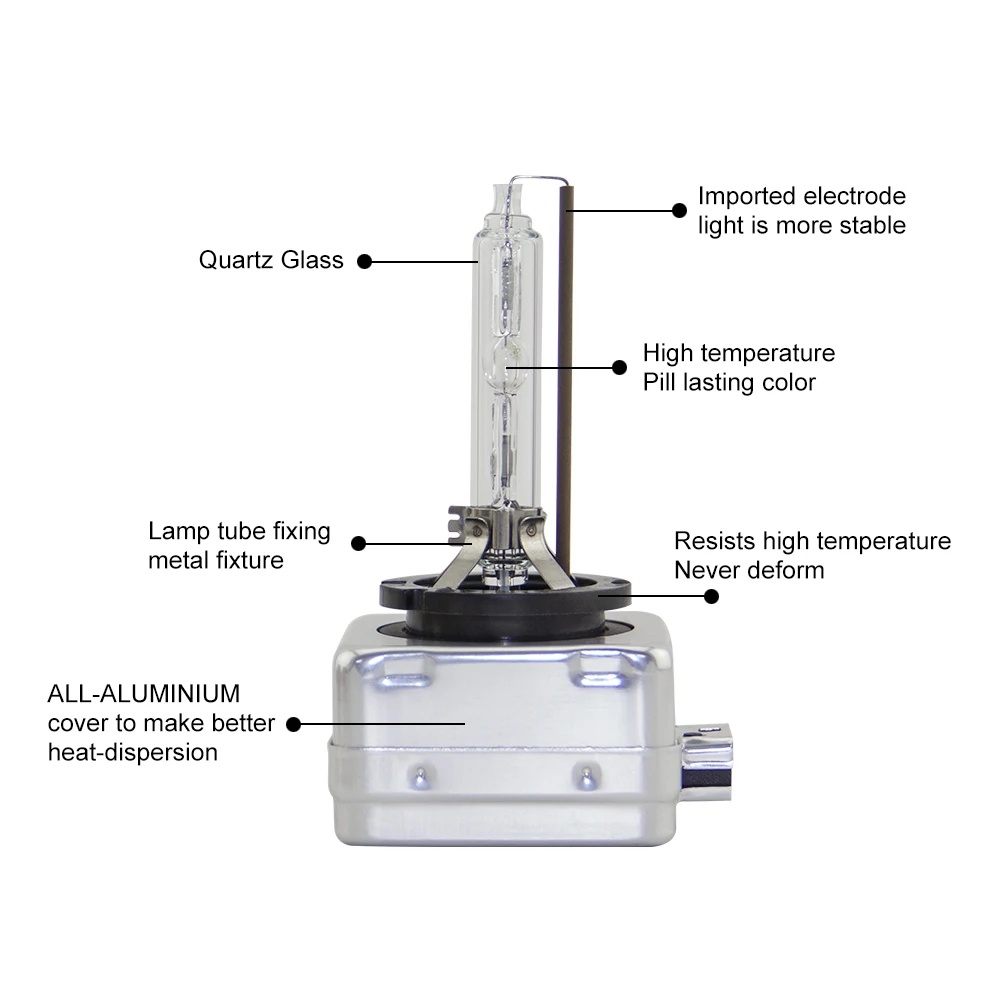 Imported electrode
light is more stable

Quartz Glass

High temperature
Pill lasting color

Lamp tube fixing
metal fixture

Resists high temperature
Never deform

ALL-ALUMINIUM
cover to make better
heat-dispersion