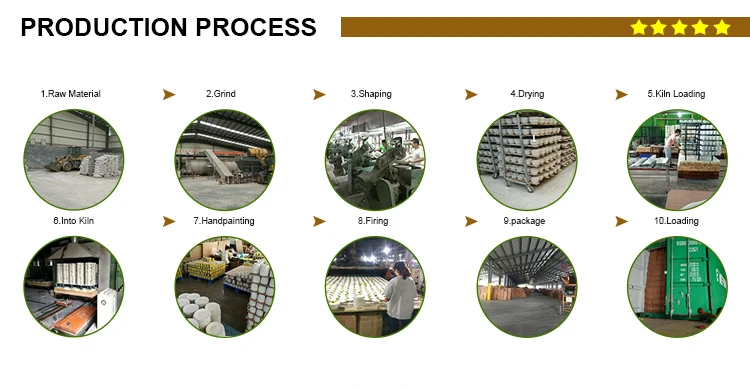 PRODUCTION PROCESS

1.Raw Material

2.Grind

3.Shaping

4.Drying

5.Kiln Loading

6.Into Kiln

7.Handpainting

8.Firing

9.package

10.Loading