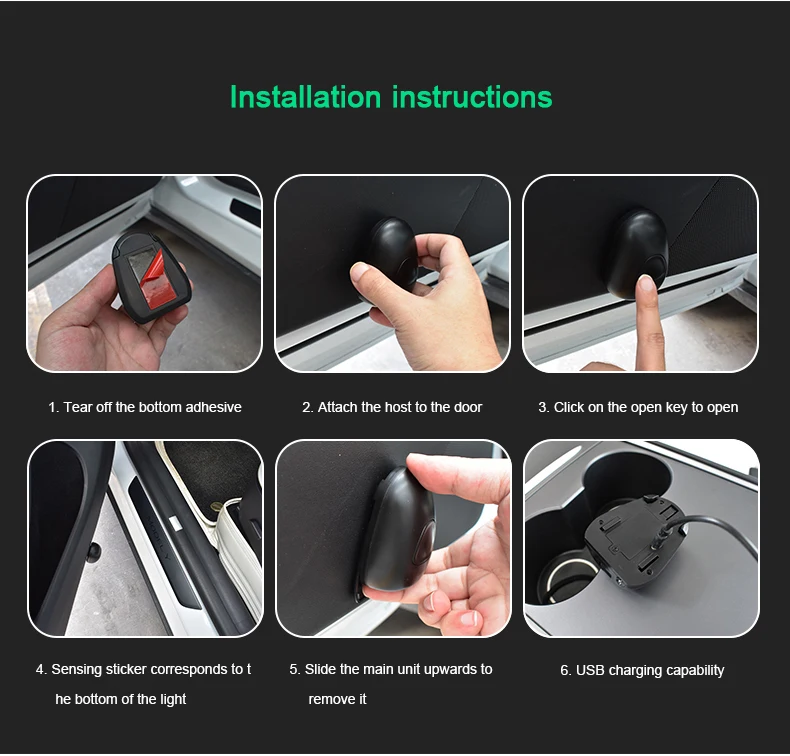 Installation instructions

1. Tear off the bottom adhesive

2. Attach the host to the door

3. Click on the open key to open

4. Sensing sticker corresponds to t he bottom of the light

5. Slide the main unit upwards to remove it

6. USB charging capability