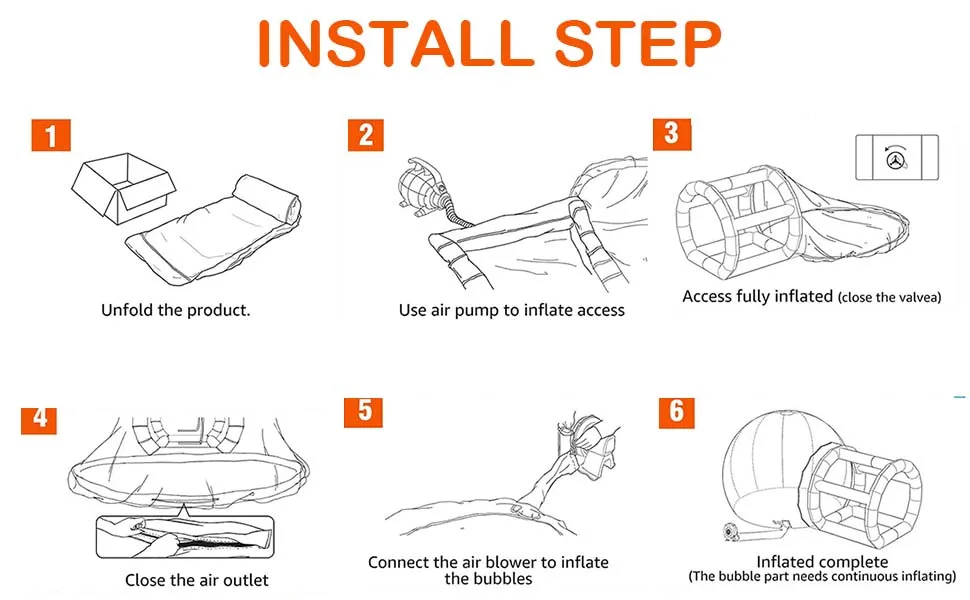 INSTALL STEP

1

Unfold the product.

2

Use air pump to inflate access

3

Access fully inflated (close the valvea)

4

Close the air outlet

5

Connect the air blower to inflate the bubbles

6

Inflated complete
(The bubble part needs continuous inflating)