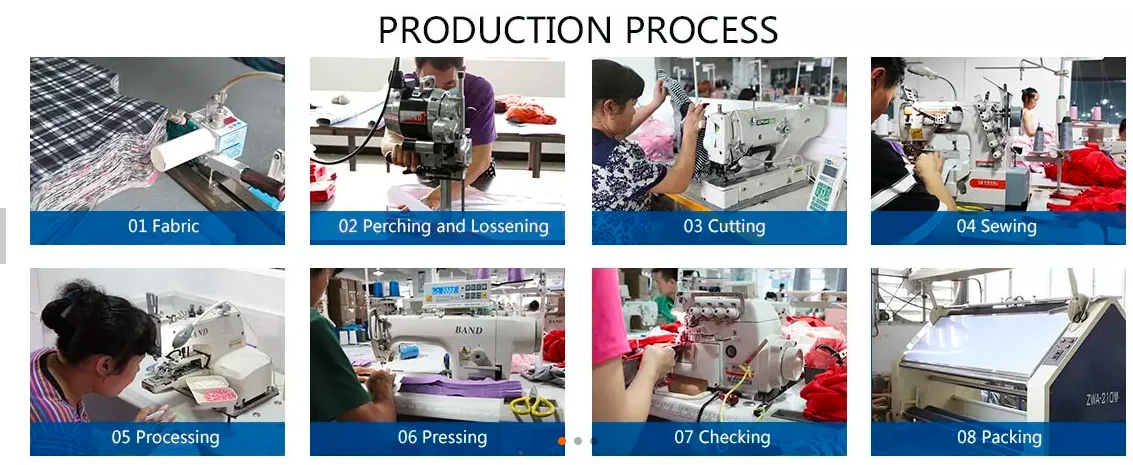 PRODUCTION PROCESS

01 Fabric

02 Perching and Lossening

03 Cutting

04 Sewing

BAND

05 Processing

BAND

06 Pressing

07 Checking

ZWA-210W

08 Packing