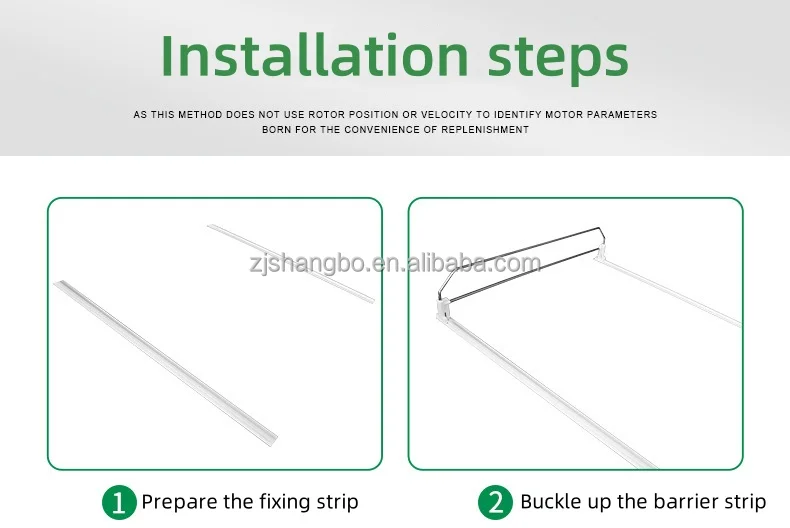 Installation steps

AS THIS METHOD DOES NOT USE ROTOR POSITION OR VELOCITY TO IDENTIFY MOTOR PARAMETERS
BORN FOR THE CONVENIENCE OF REPLENISHMENT

zjshangbo.en.alibaba.com

1 Prepare the fixing strip

2 Buckle up the barrier strip