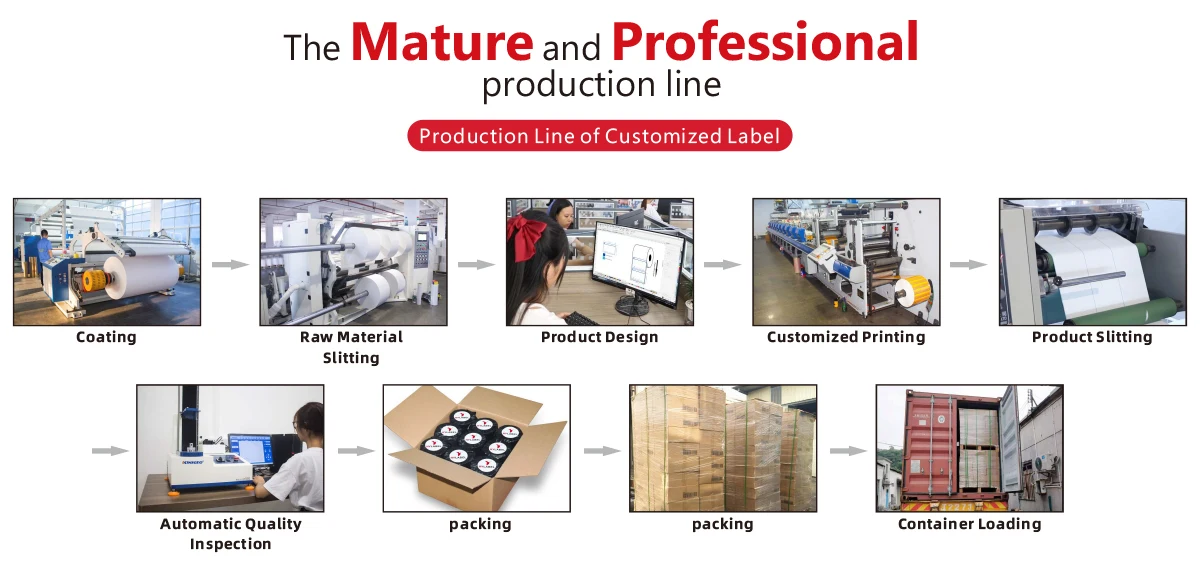 The Mature and Professional production line

Production Line of Customized Label

Coating

Raw Material Slitting

Product Design

Customized Printing

Product Slitting

Automatic Quality Inspection

packing

packing

Container Loading