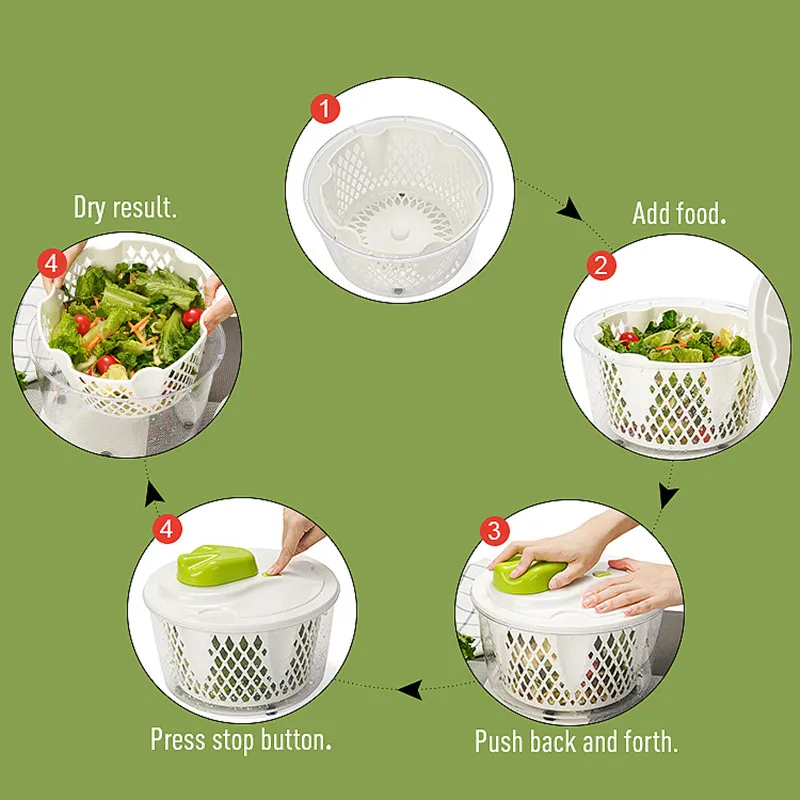 1

Add food.

2

3

Push back and forth.

4

Press stop button.

Dry result.

4