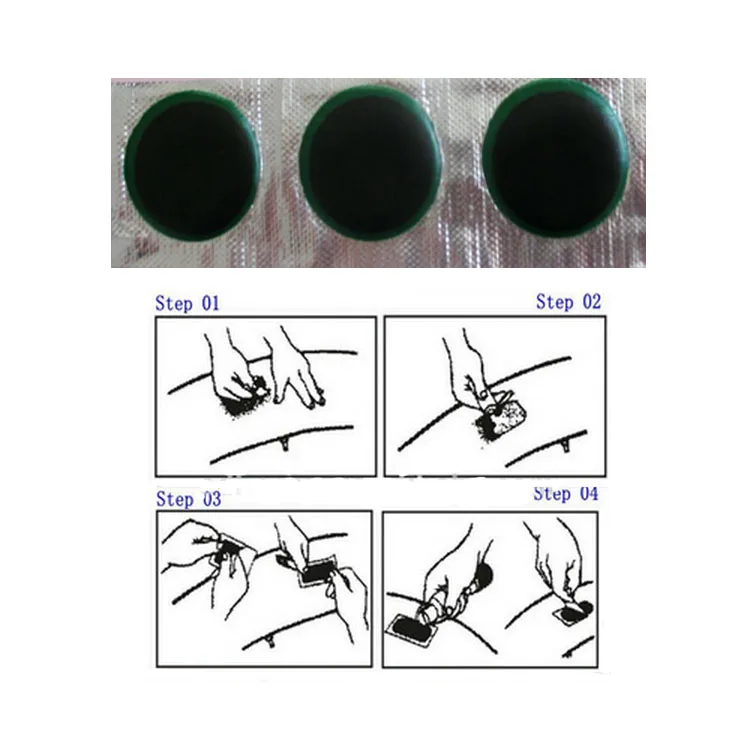 Step 01

Step 02

Step 03

Step 04