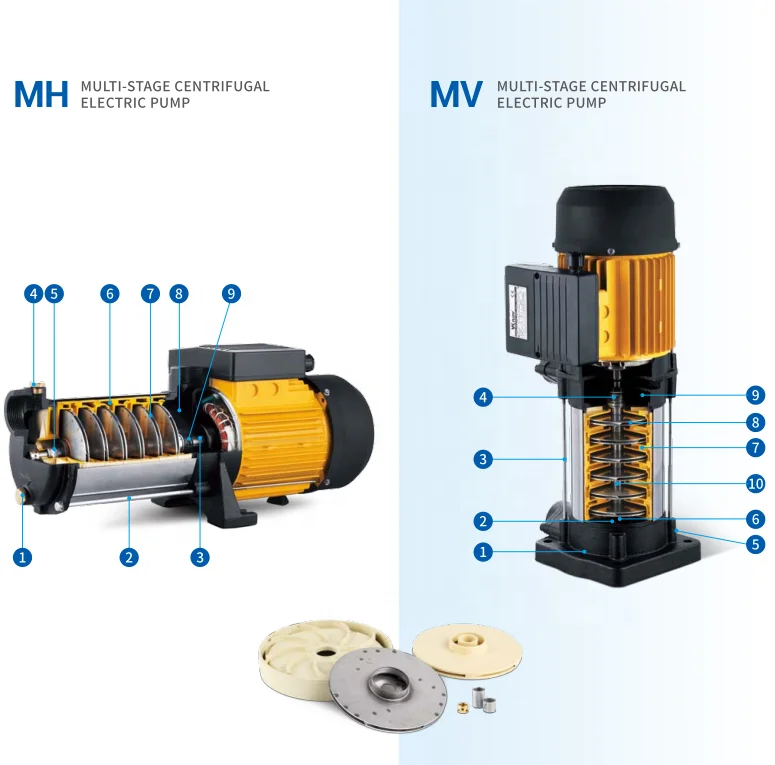 MH MULTI-STAGE CENTRIFUGAL ELECTRIC PUMP

4 5 6 7 8 9

1 2 3

MV MULTI-STAGE CENTRIFUGAL ELECTRIC PUMP

4
3
2
1

9
8
7
10
6
5