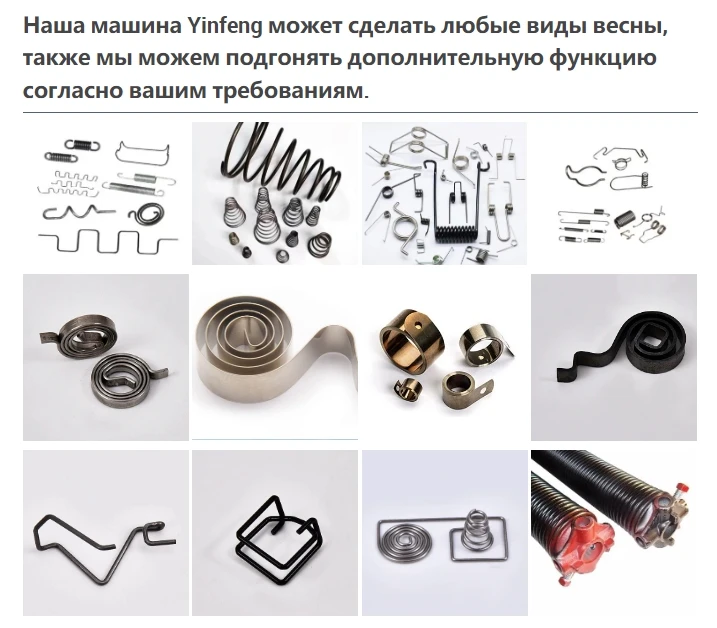 Наша машина Yinfeng может сделать любые виды весны, также мы можем подгонять дополнительную функцию согласно вашим требованиям.