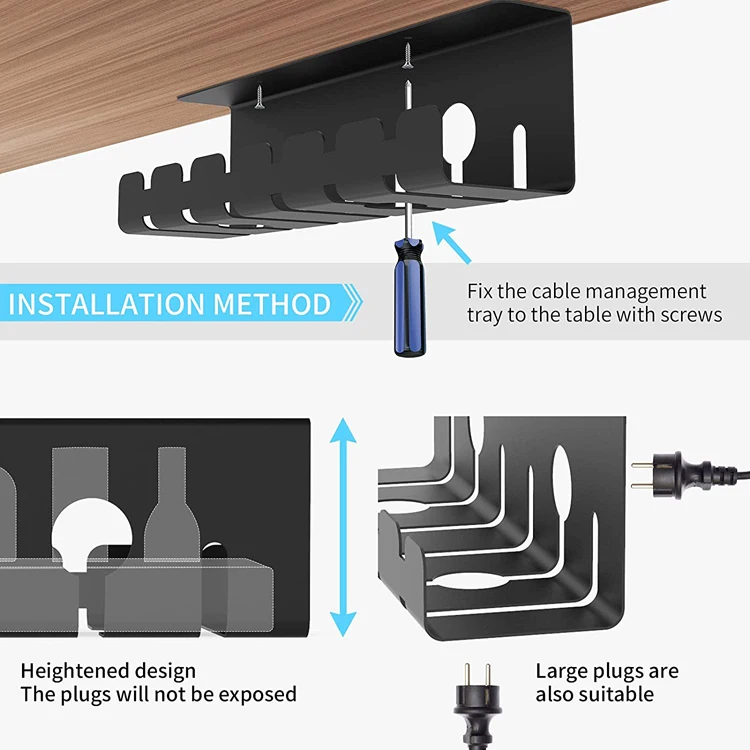 INSTALLATION METHOD

Fix the cable management tray to the table with screws

Heightened design
The plugs will not be exposed

Large plugs are also suitable