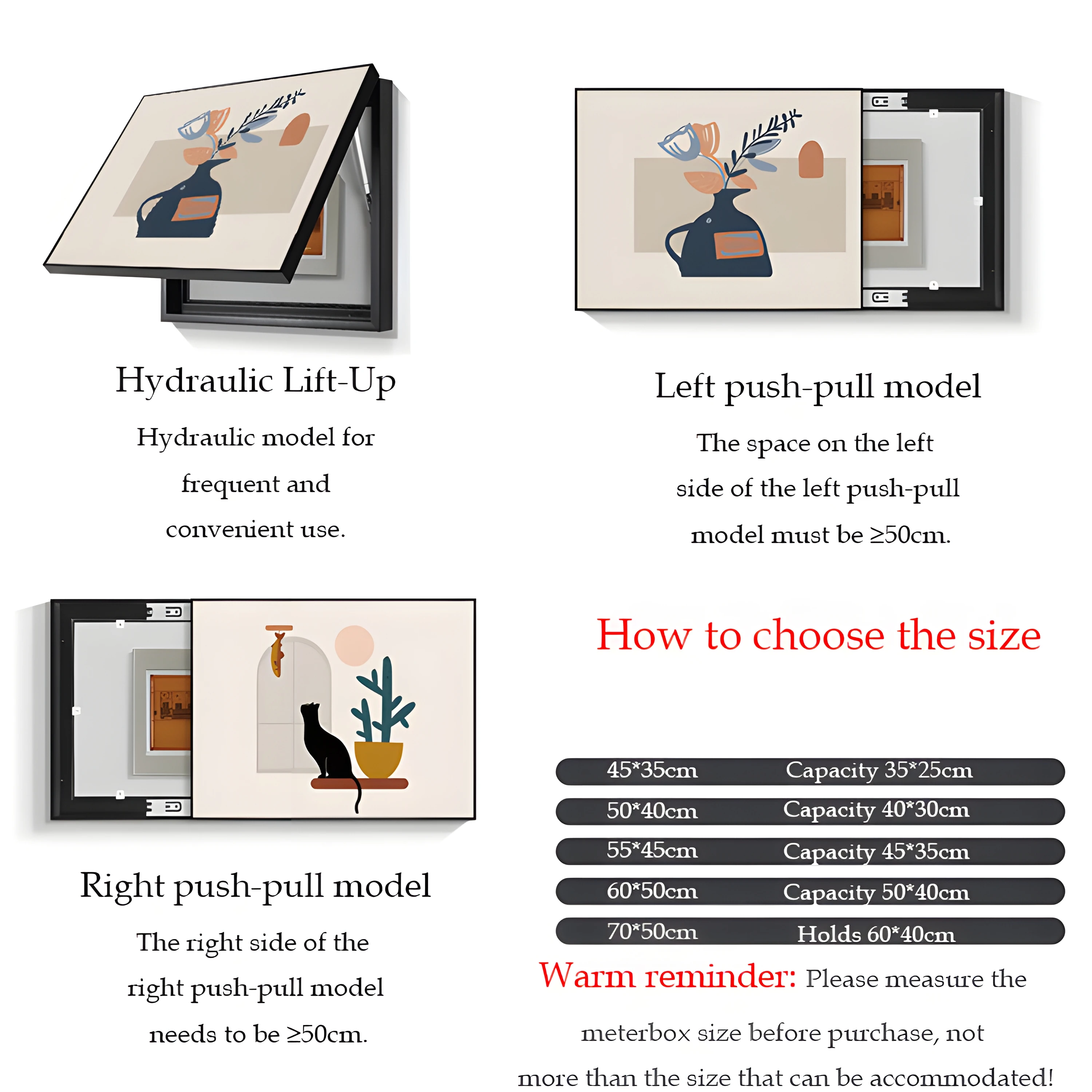 Hydraulic Lift-Up

Hydraulic model for frequent and convenient use.

Left push-pull model

The space on the left side of the left push-pull model must be ≥50cm.

Right push-pull model

The right side of the right push-pull model needs to be ≥50cm.

How to choose the size

| 45*35cm | Capacity 35*25cm |
|---|---|
| 50*40cm | Capacity 40*30cm |
| 55*45cm | Capacity 45*35cm |
| 60*50cm | Capacity 50*40cm |
| 70*50cm | Holds 60*40cm |

Warm reminder: Please measure the meterbox size before purchase, not more than the size that can be accommodated!