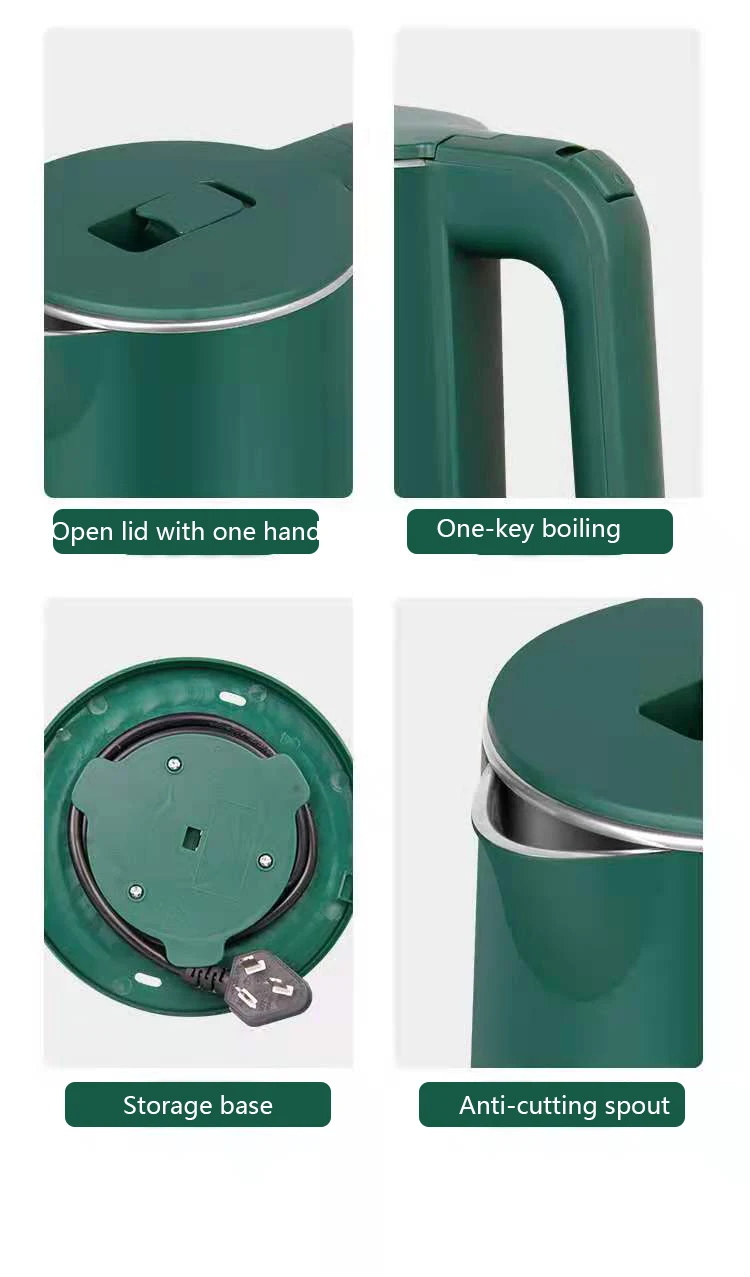 Open lid with one hand

One-key boiling

Storage base

Anti-cutting spout