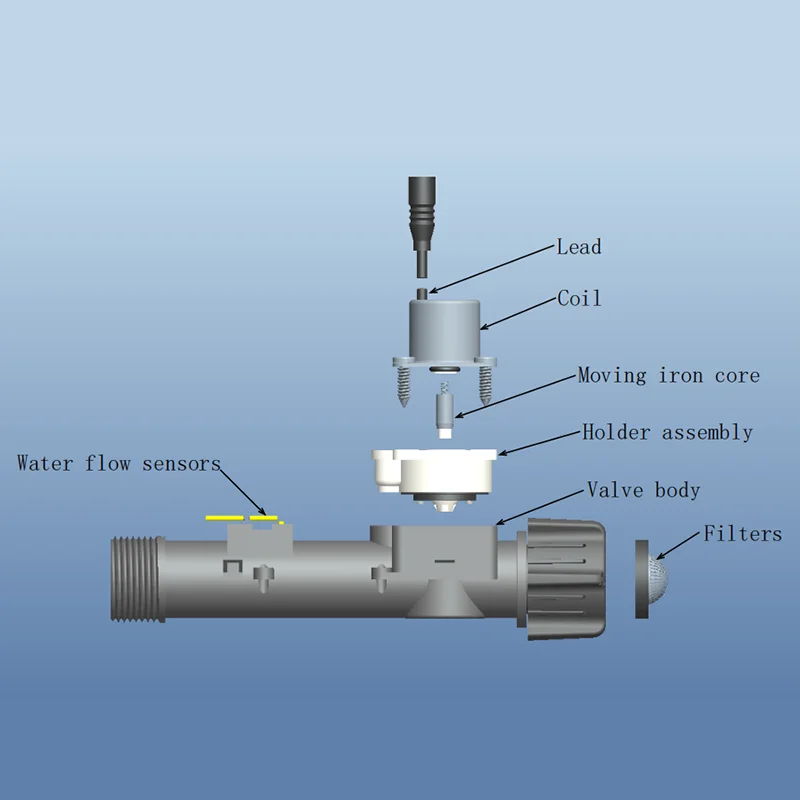 Lead
Coil
Moving iron core
Holder assembly
Water flow sensors
Valve body
Filters