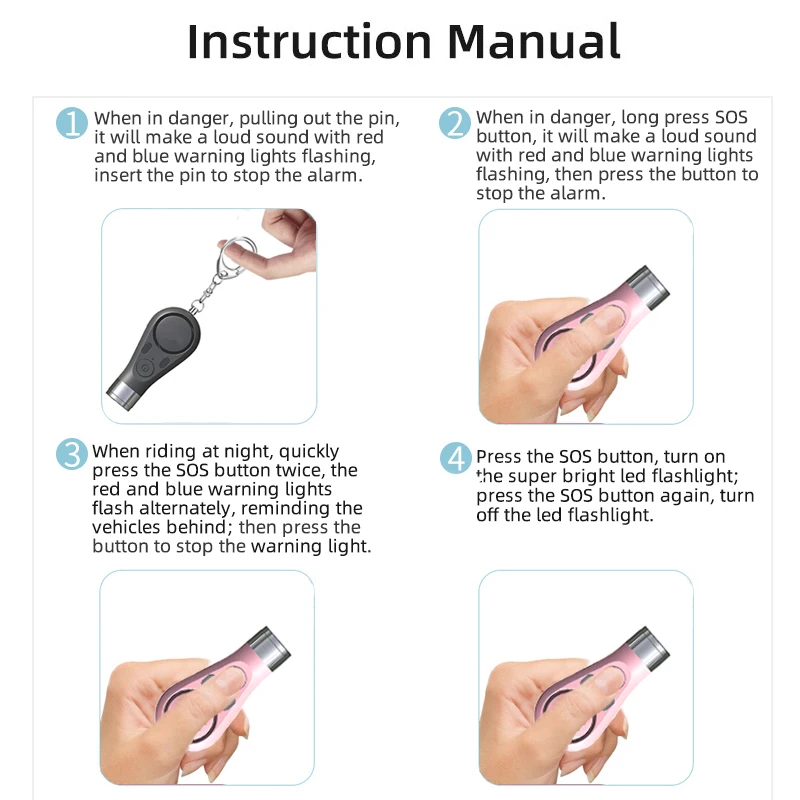 Instruction Manual

1 When in danger, pulling out the pin, it will make a loud sound with red and blue warning lights flashing, insert the pin to stop the alarm.

2 When in danger, long press SOS button, it will make a loud sound with red and blue warning lights flashing, then press the button to stop the alarm.

3 When riding at night, quickly press the SOS button twice, the red and blue warning lights flash alternately, reminding the vehicles behind; then press the button to stop the warning light.

4 Press the SOS button, turn on the super bright led flashlight; press the SOS button again, turn off the led flashlight.