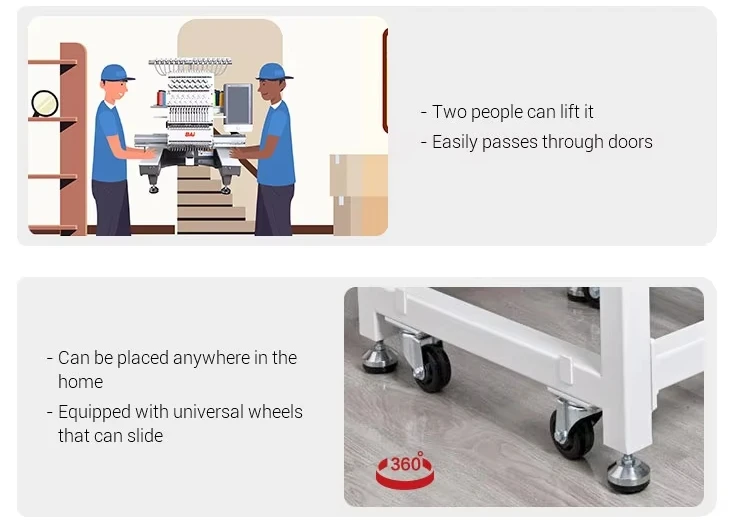 BAI

- Two people can lift it
- Easily passes through doors

- Can be placed anywhere in the home
- Equipped with universal wheels that can slide

360°