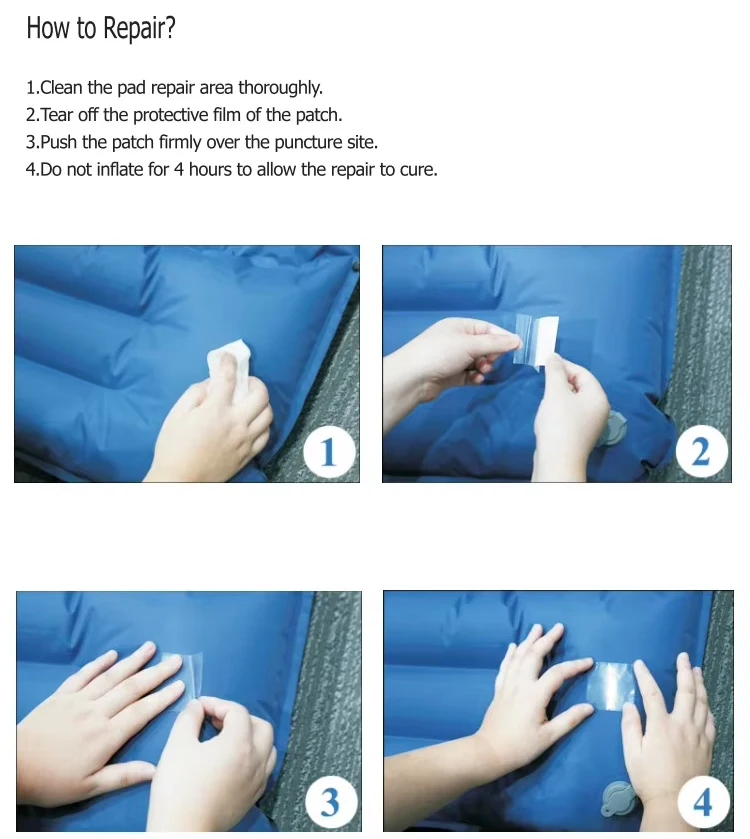 How to Repair?

1.Clean the pad repair area thoroughly.
2.Tear off the protective film of the patch.
3.Push the patch firmly over the puncture site.
4.Do not inflate for 4 hours to allow the repair to cure.

1

2

3

4