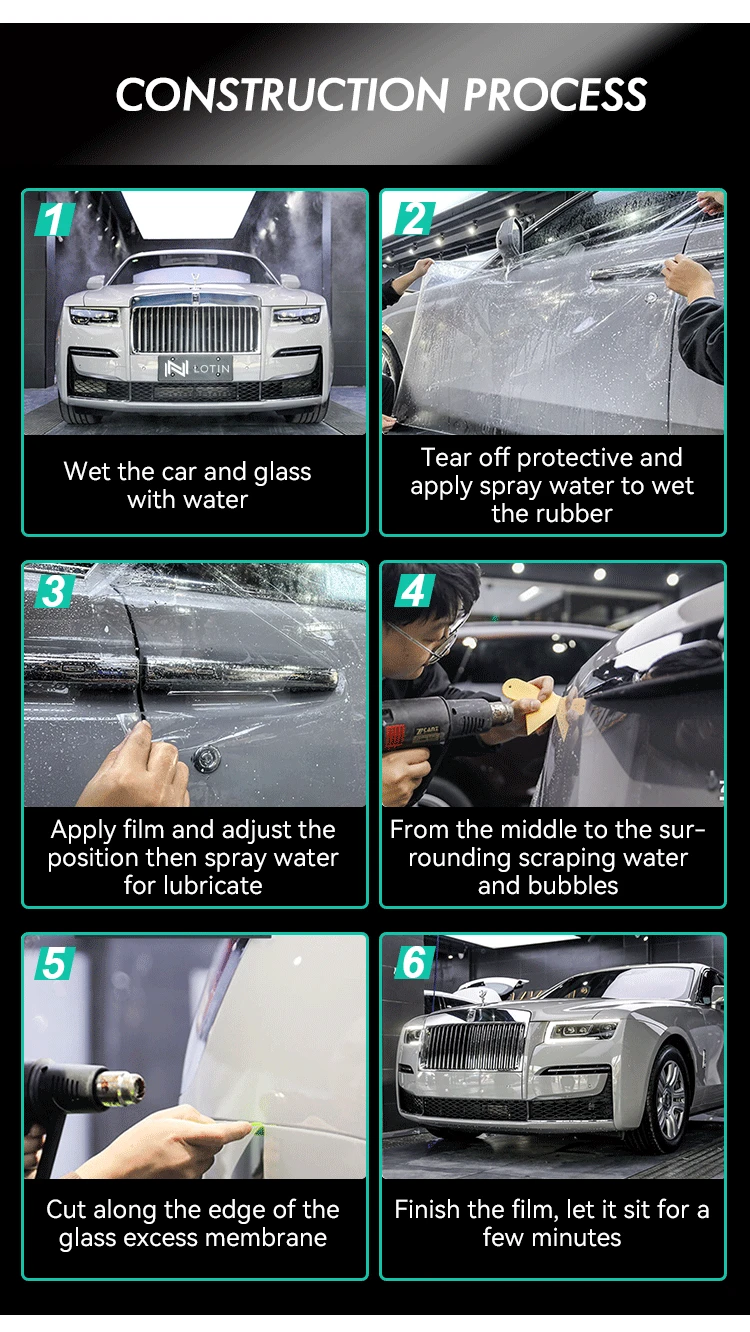 CONSTRUCTION PROCESS

1

LOTIN

Wet the car and glass with water

2

Tear off protective and apply spray water to wet the rubber

3

Apply film and adjust the position then spray water for lubricate

4

From the middle to the surrounding scraping water and bubbles

5

Cut along the edge of the glass excess membrane

6

Finish the film, let it sit for a few minutes